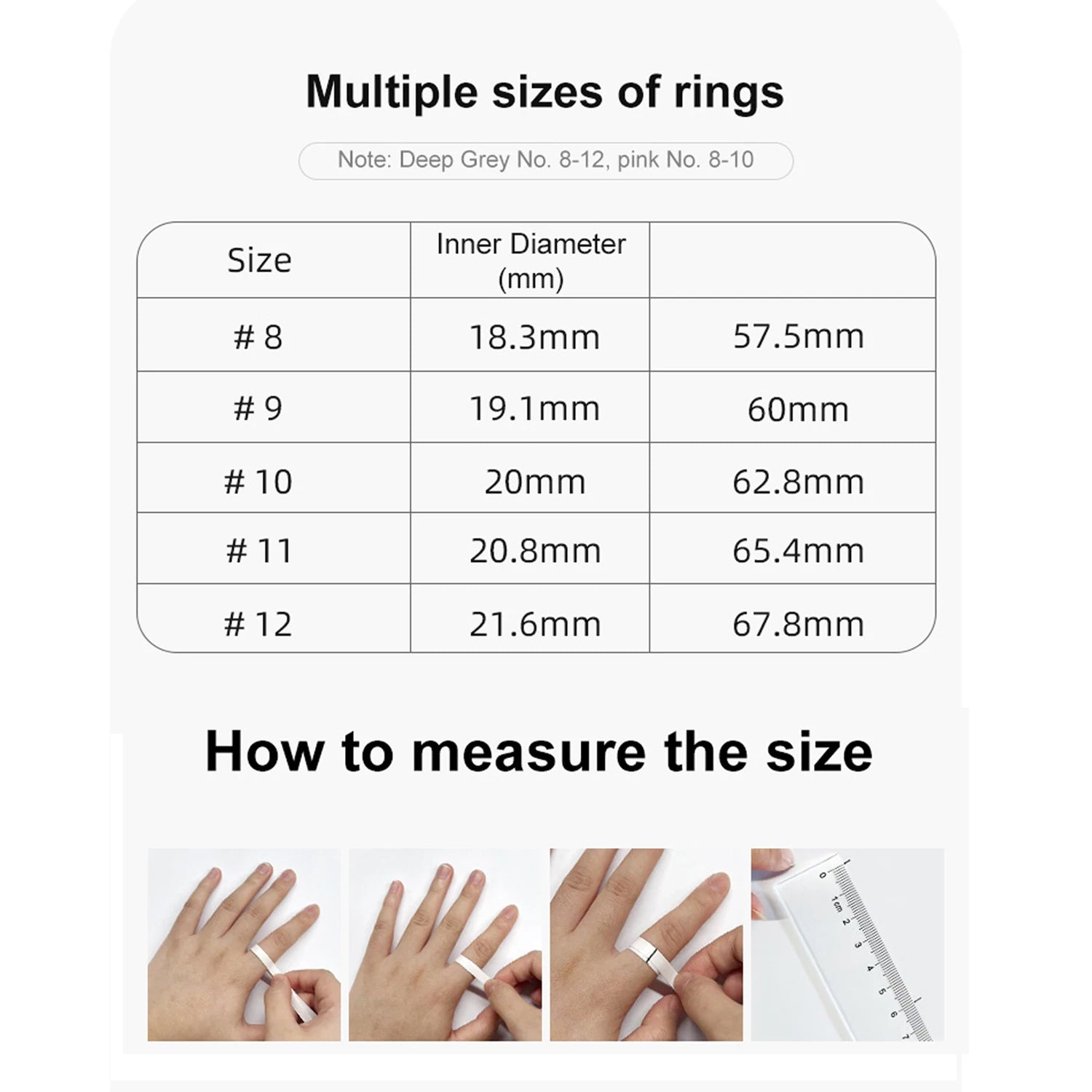 Multiple sizes of rings

Note: Deep Grey No. 8-12, pink No. 8-10

| Size | Inner Diameter (mm) | |
|---|---|---|
| # 8 | 18.3mm | 57.5mm |
| # 9 | 19.1mm | 60mm |
| # 10 | 20mm | 62.8mm |
| # 11 | 20.8mm | 65.4mm |
| # 12 | 21.6mm | 67.8mm |

How to measure the size

0 1cm 2 3 4 5 6 7