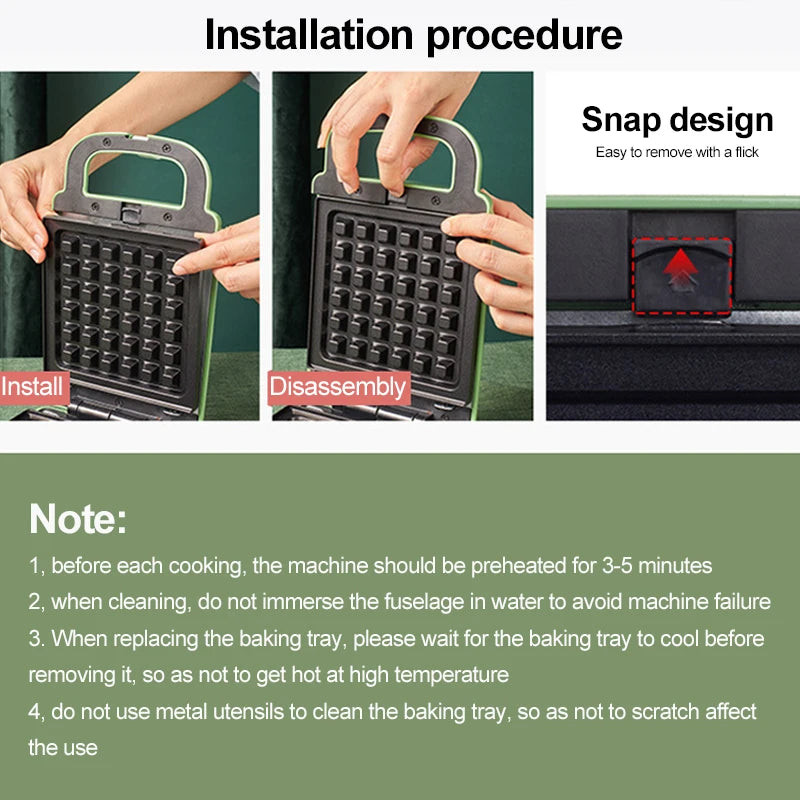 Installation procedure

Install

Disassembly

Snap design
Easy to remove with a flick

Note:
1, before each cooking, the machine should be preheated for 3-5 minutes
2, when cleaning, do not immerse the fuselage in water to avoid machine failure
3. When replacing the baking tray, please wait for the baking tray to cool before removing it, so as not to get hot at high temperature
4, do not use metal utensils to clean the baking tray, so as not to scratch affect the use