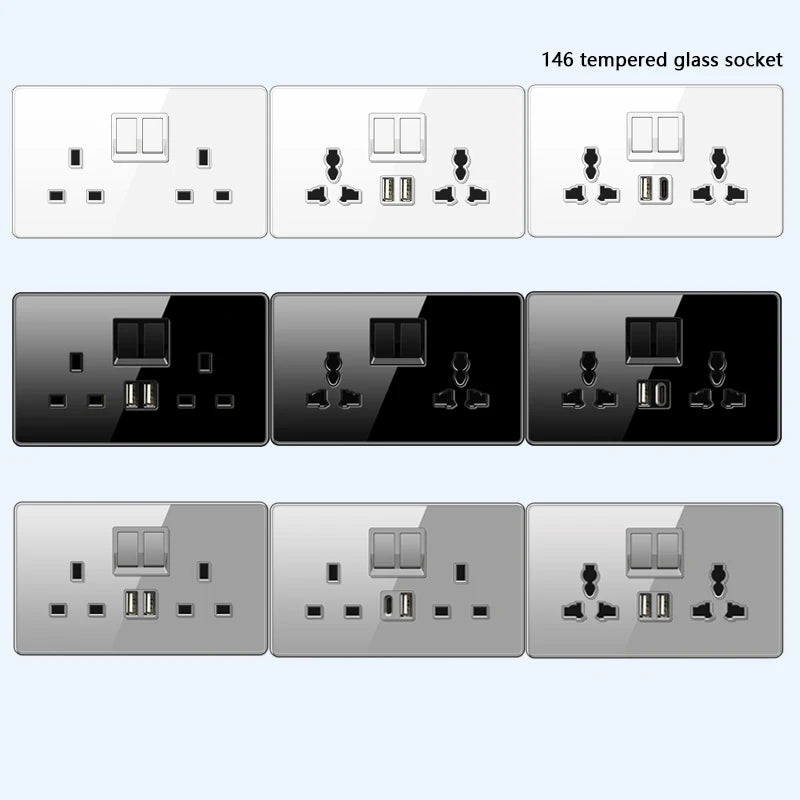 146 tempered glass socket