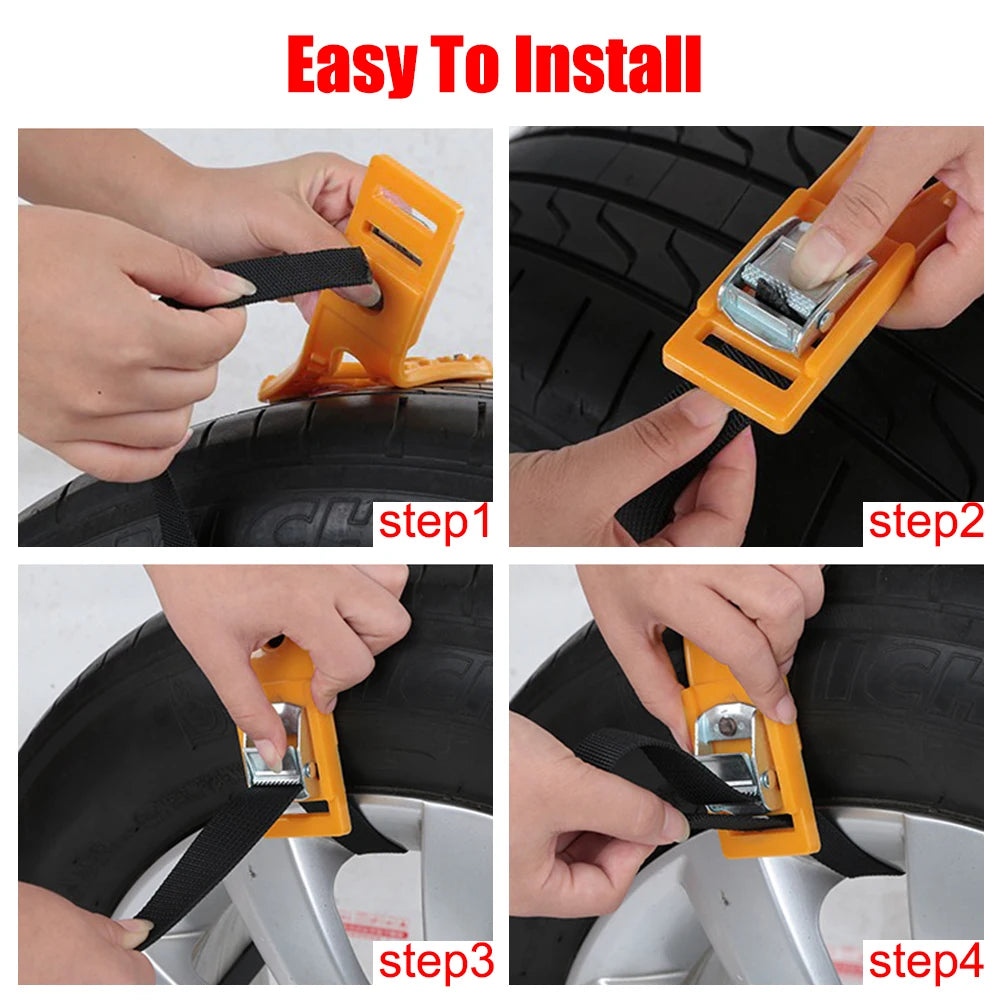 Easy To Install

step1

step2

step3

step4