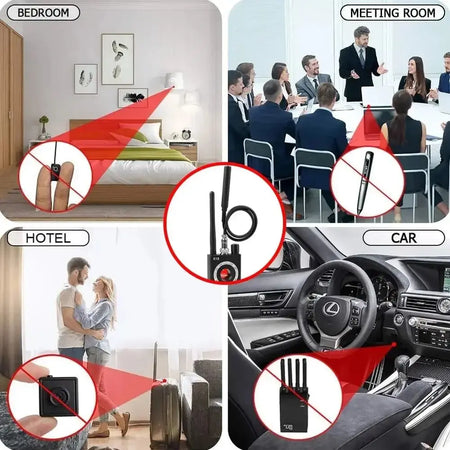 BEDROOM

MEETING ROOM

HOTEL

CAR