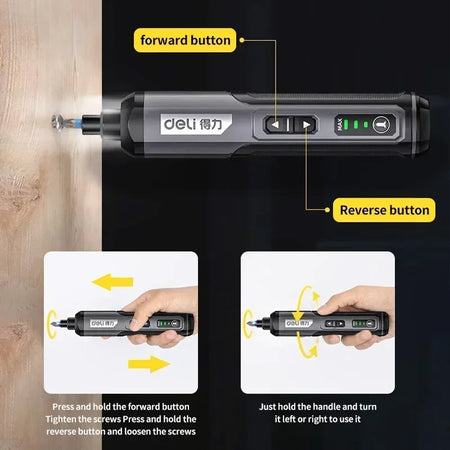 forward button

deli 得力

MAX

Reverse button

deli 得力

deli 得力

Press and hold the forward button Tighten the screws Press and hold the reverse button and loosen the screws

Just hold the handle and turn it left or right to use it