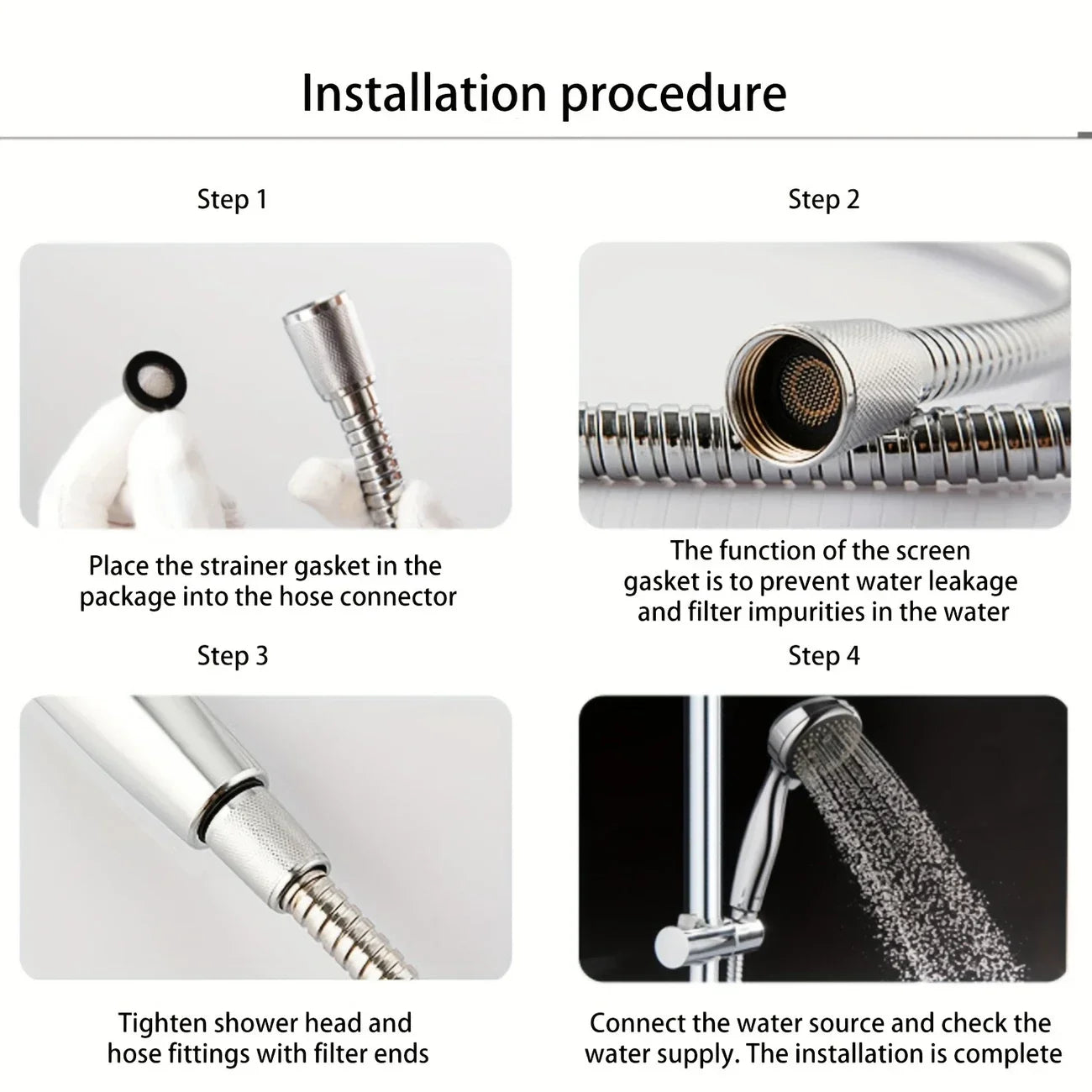 Installation procedure

Step 1

Place the strainer gasket in the package into the hose connector

Step 2

The function of the screen gasket is to prevent water leakage and filter impurities in the water

Step 3

Tighten shower head and hose fittings with filter ends

Step 4

Connect the water source and check the water supply. The installation is complete