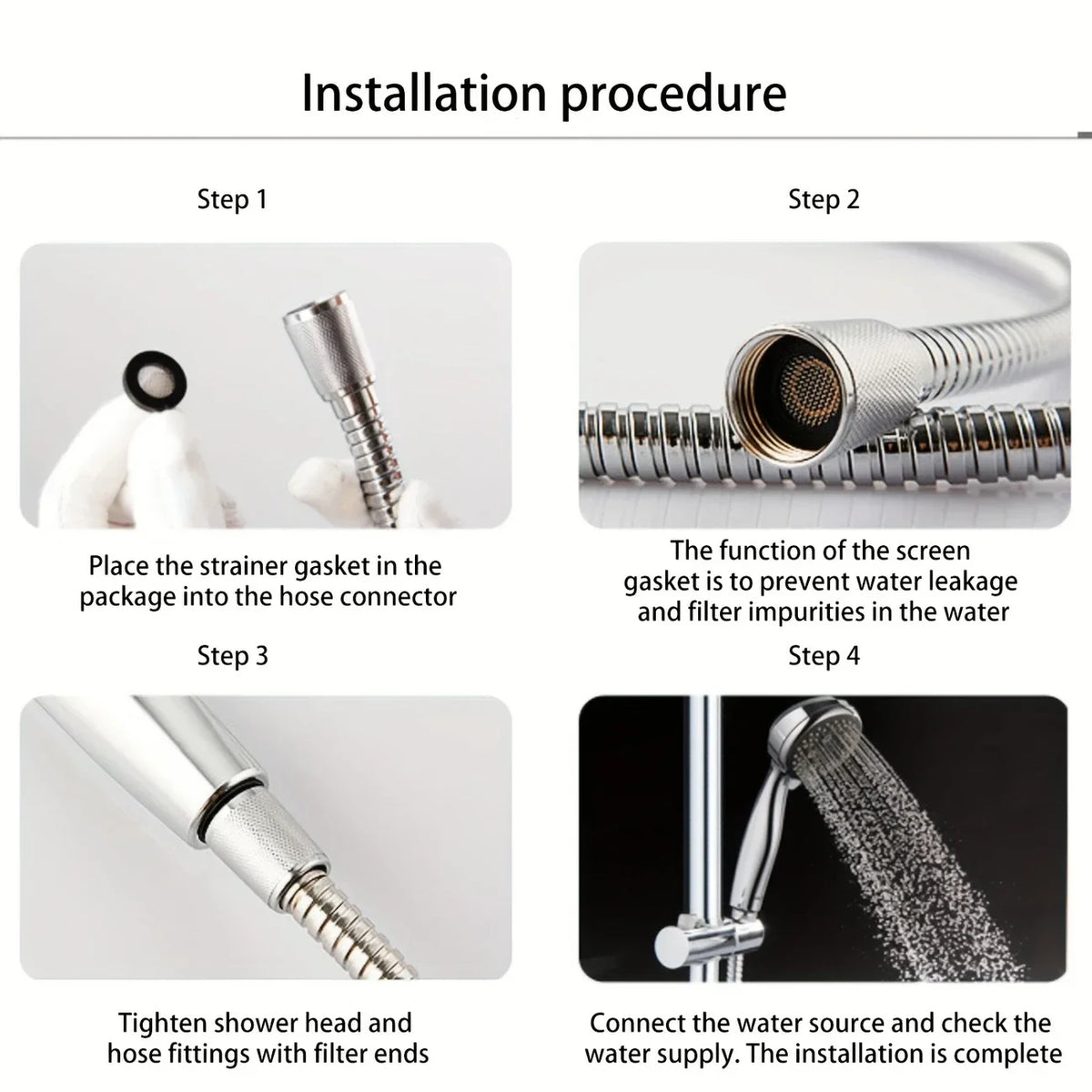 Installation procedure

Step 1

Place the strainer gasket in the package into the hose connector

Step 2

The function of the screen gasket is to prevent water leakage and filter impurities in the water

Step 3

Tighten shower head and hose fittings with filter ends

Step 4

Connect the water source and check the water supply. The installation is complete