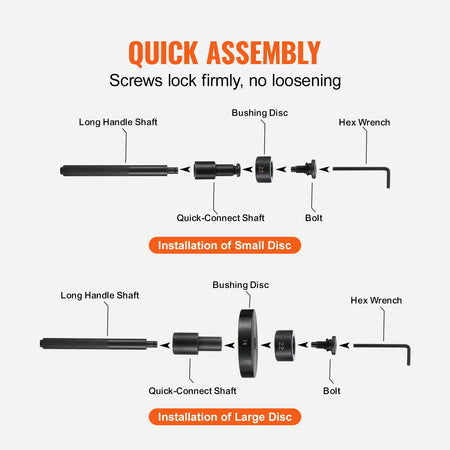 QUICK ASSEMBLY
Screws lock firmly, no loosening

Long Handle Shaft
Bushing Disc
Hex Wrench
22
Quick-Connect Shaft
Bolt

Installation of Small Disc

Long Handle Shaft
Bushing Disc
Hex Wrench
74
22
Quick-Connect Shaft
Bolt

Installation of Large Disc