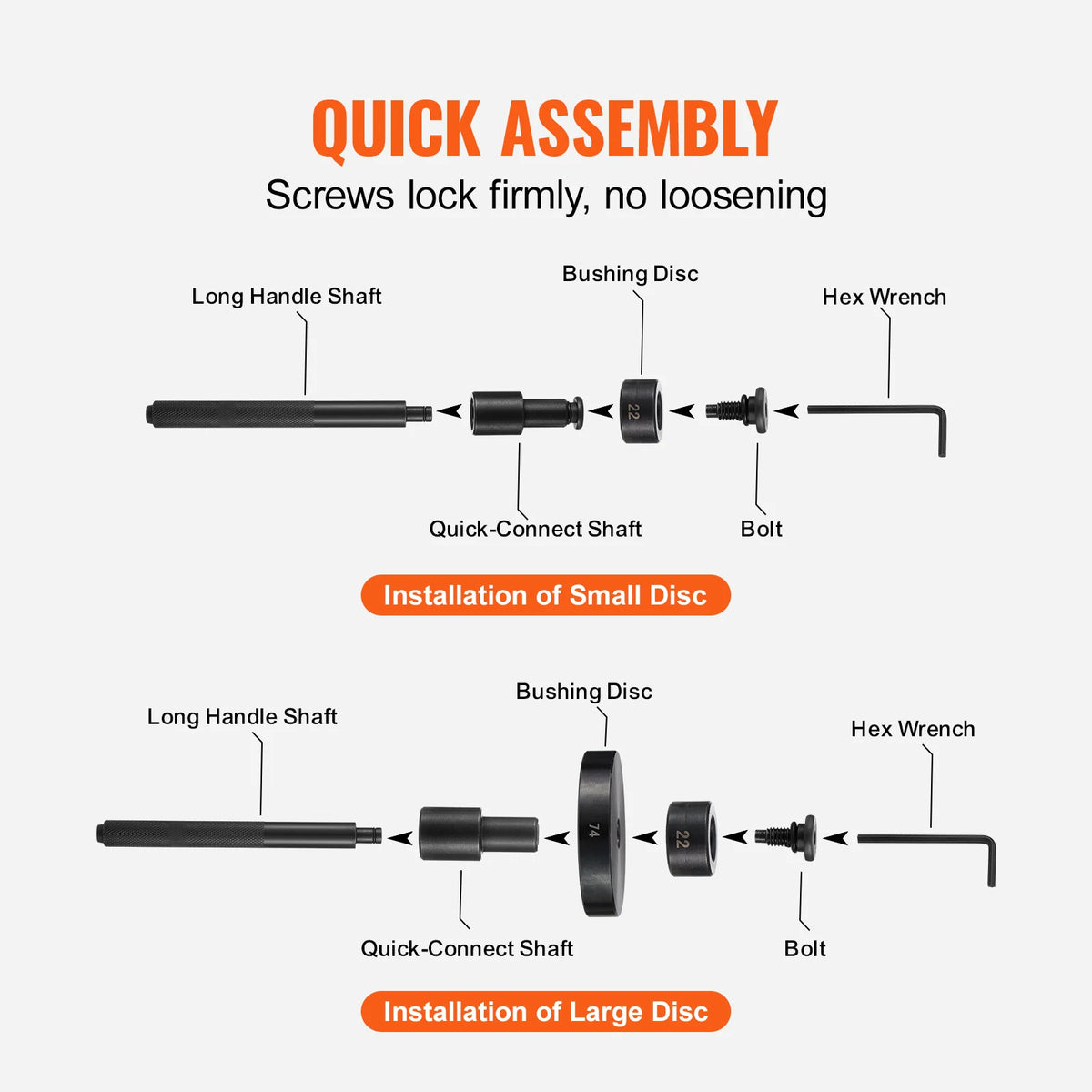 QUICK ASSEMBLY
Screws lock firmly, no loosening

Long Handle Shaft
Bushing Disc
Hex Wrench
22
Quick-Connect Shaft
Bolt

Installation of Small Disc

Long Handle Shaft
Bushing Disc
Hex Wrench
74
22
Quick-Connect Shaft
Bolt

Installation of Large Disc