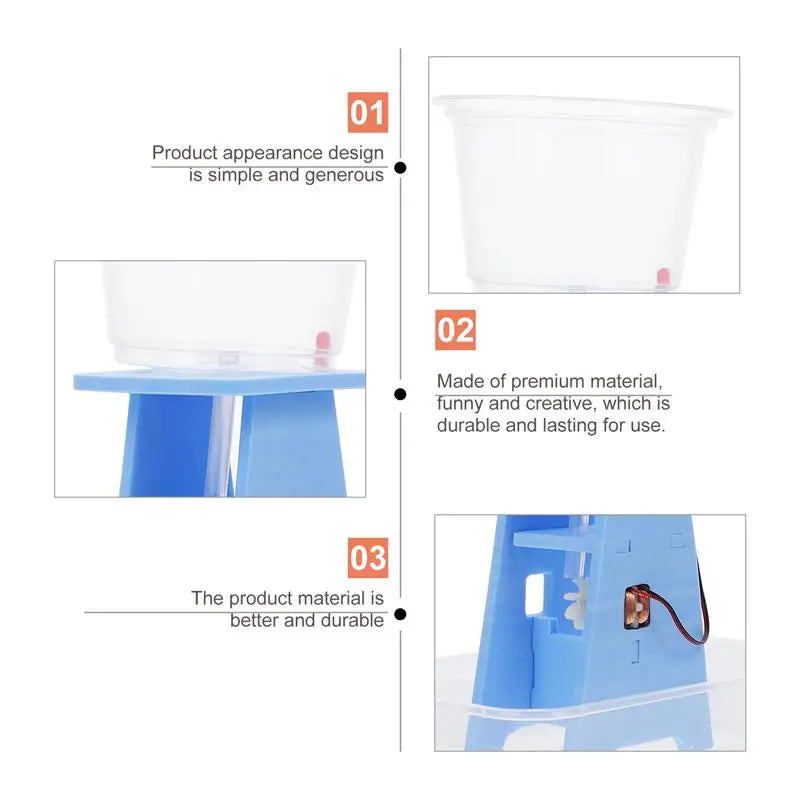 01

Product appearance design is simple and generous

02

Made of premium material, funny and creative, which is durable and lasting for use.

03

The product material is better and durable