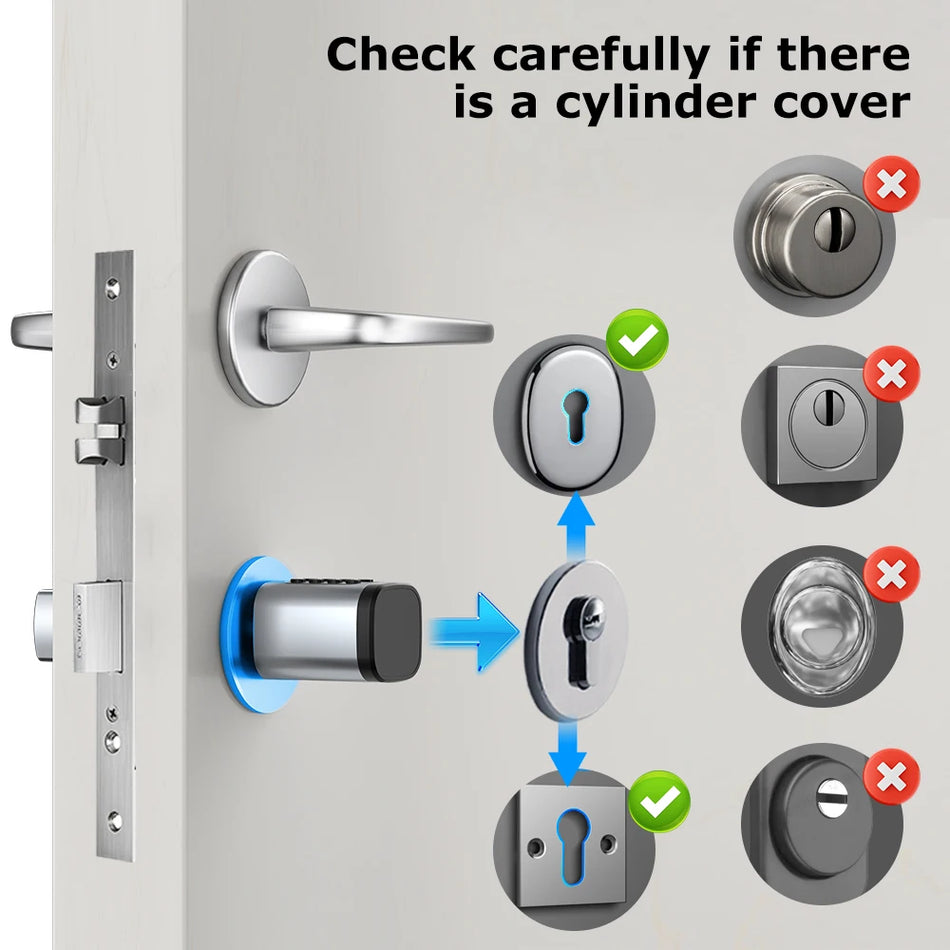 Check carefully if there is a cylinder cover