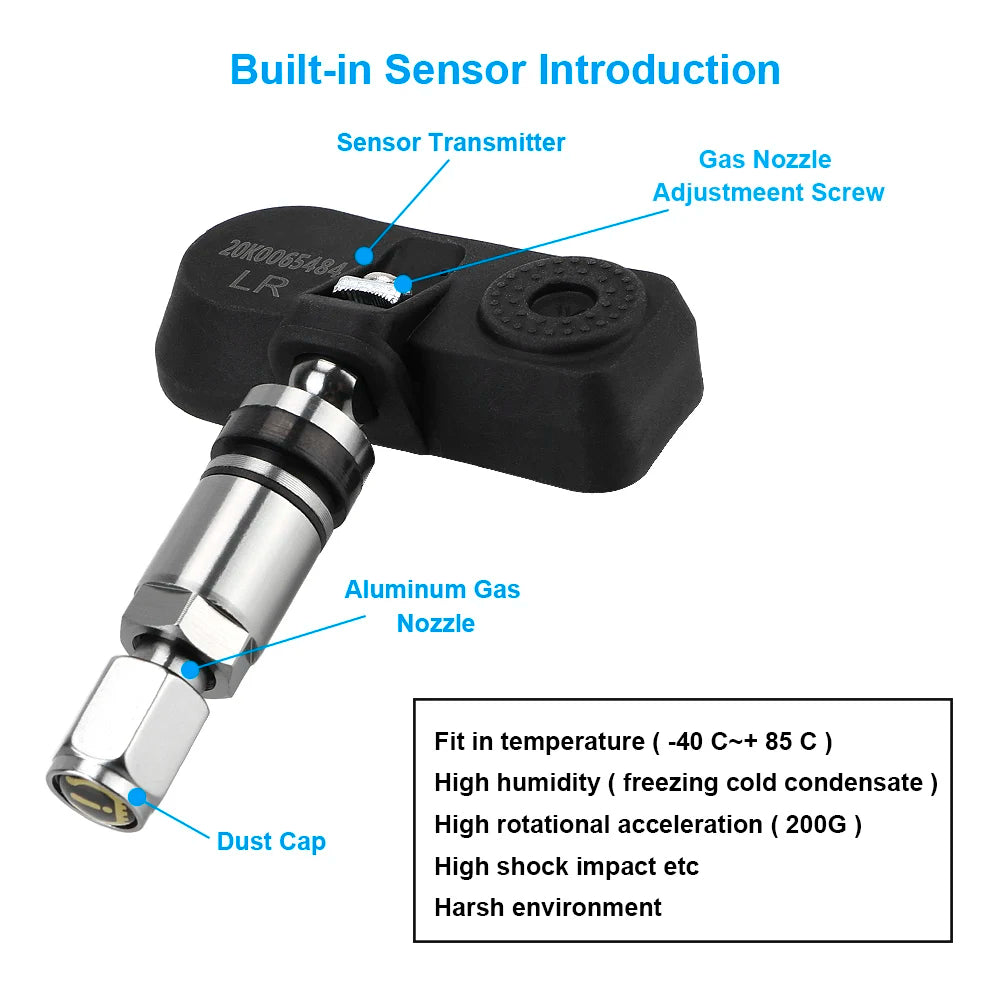 Built-in Sensor Introduction

Sensor Transmitter

Gas Nozzle
Adjustmeent Screw

20K0065484
LR

Aluminum Gas
Nozzle

Dust Cap

Fit in temperature ( -40 C~+ 85 C )
High humidity ( freezing cold condensate )
High rotational acceleration ( 200G )
High shock impact etc
Harsh environment