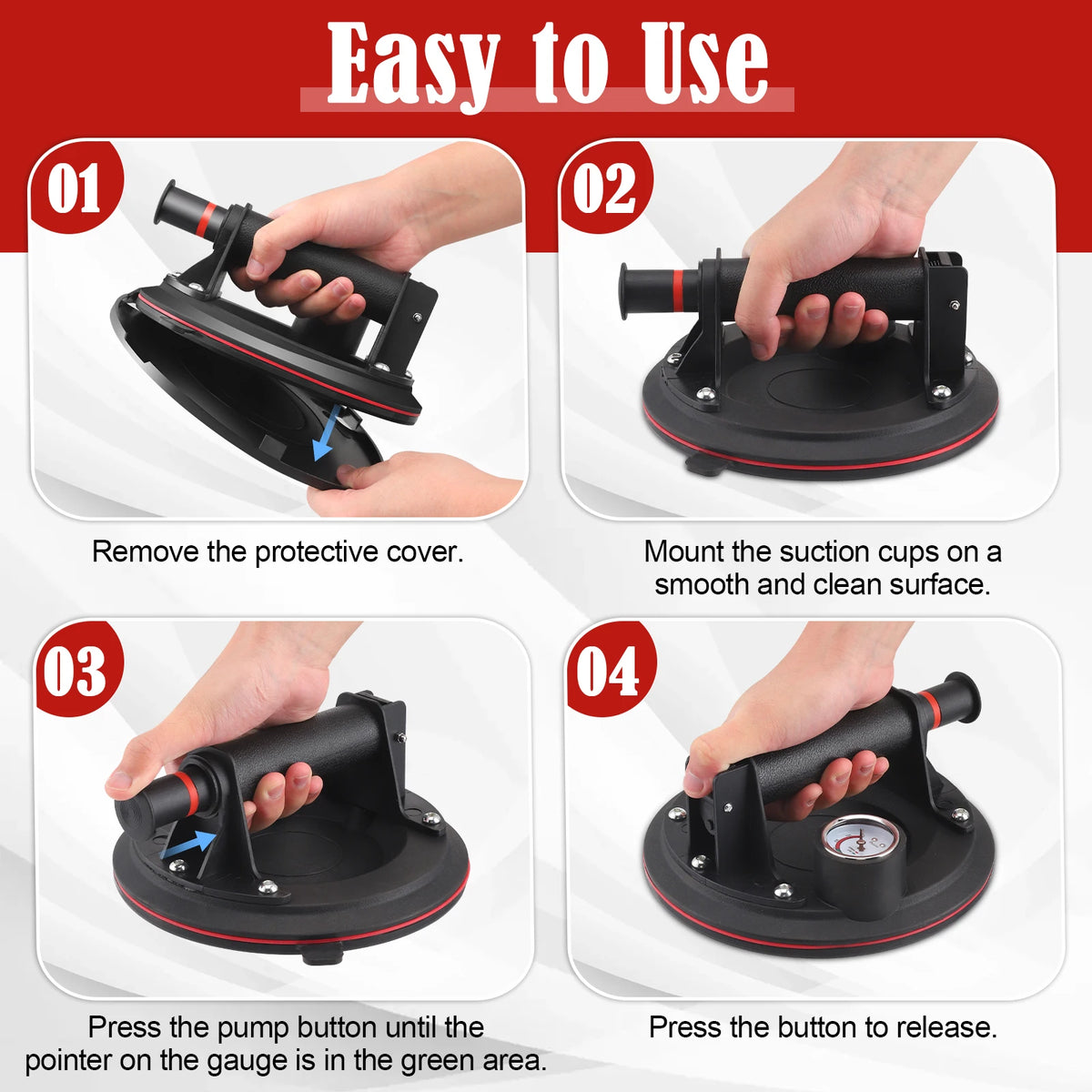 Easy to Use

01

Remove the protective cover.

02

Mount the suction cups on a smooth and clean surface.

03

Press the pump button until the pointer on the gauge is in the green area.

04

Press the button to release.