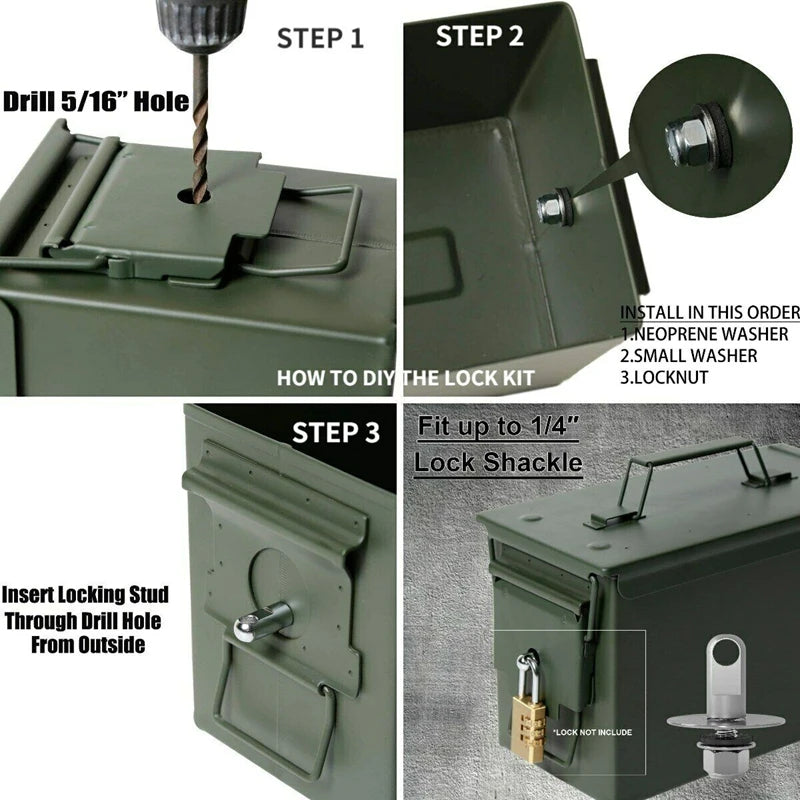 STEP 1

Drill 5/16" Hole

STEP 2

INSTALL IN THIS ORDER
1.NEOPRENE WASHER
2.SMALL WASHER
3.LOCKNUT

HOW TO DIY THE LOCK KIT

STEP 3

Insert Locking Stud Through Drill Hole From Outside

Fit up to 1/4" Lock Shackle

*LOCK NOT INCLUDE