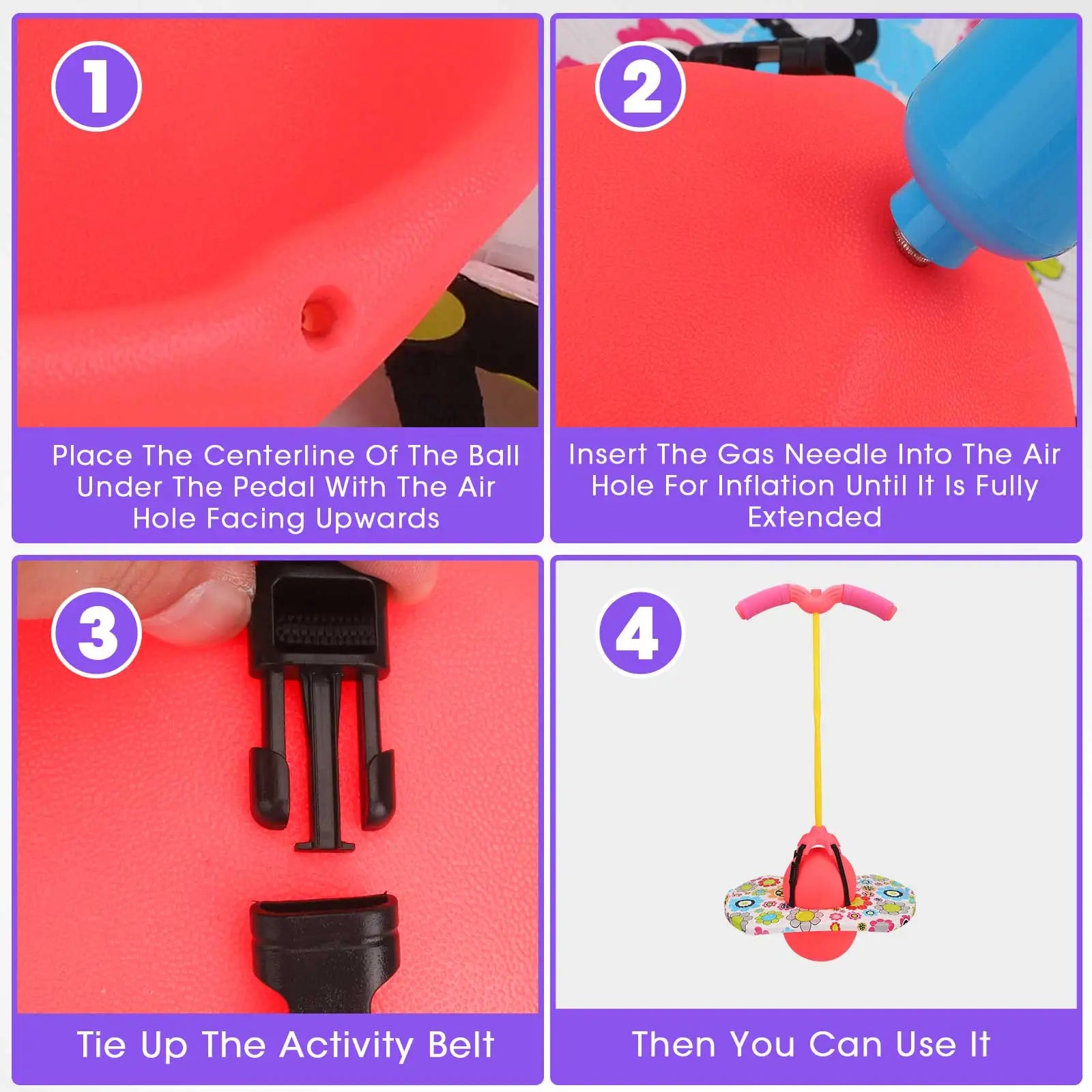 1

Place The Centerline Of The Ball Under The Pedal With The Air Hole Facing Upwards

2

Insert The Gas Needle Into The Air Hole For Inflation Until It Is Fully Extended

3

Tie Up The Activity Belt

4

Then You Can Use It