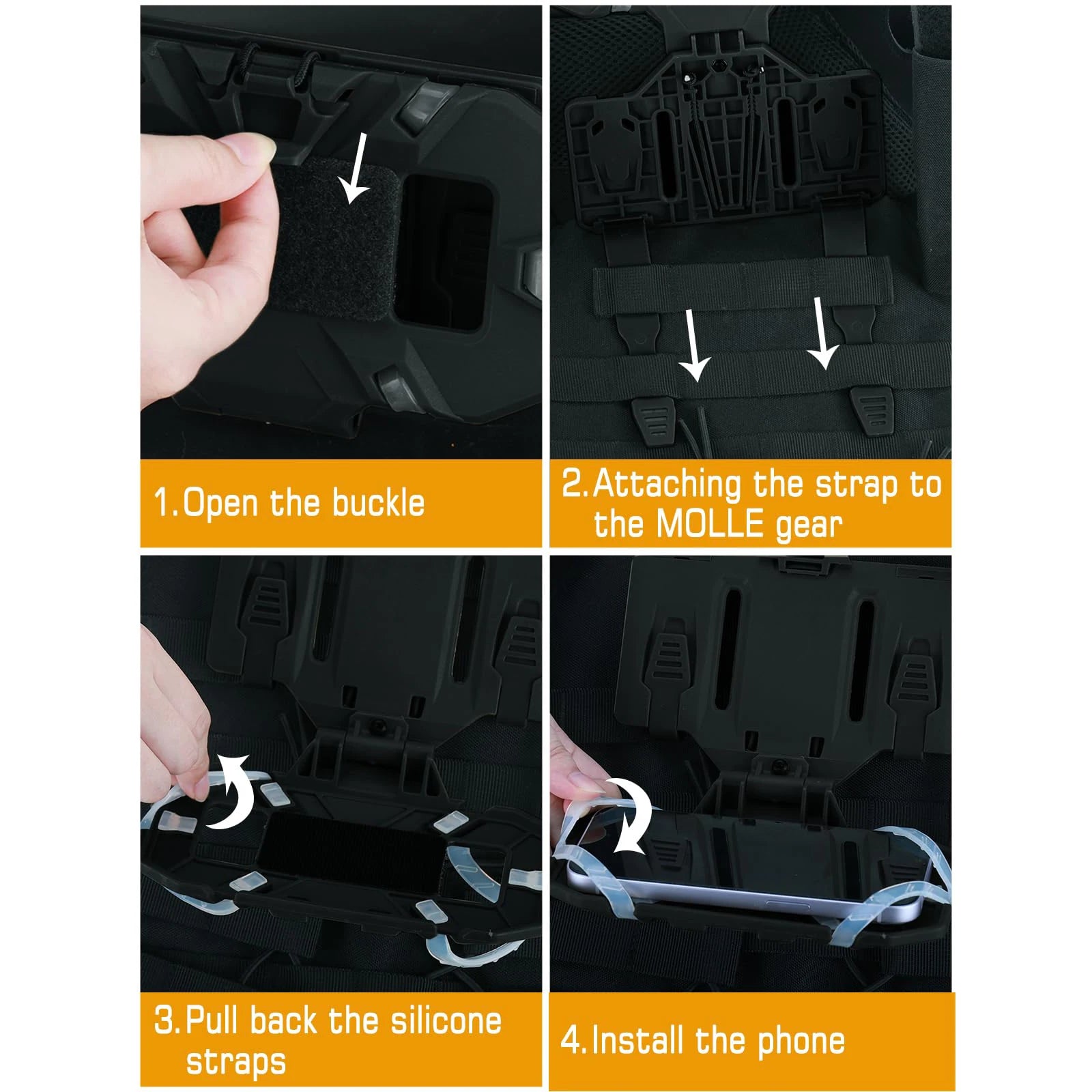 1.Open the buckle

2.Attaching the strap to the MOLLE gear

3.Pull back the silicone straps

4.Install the phone