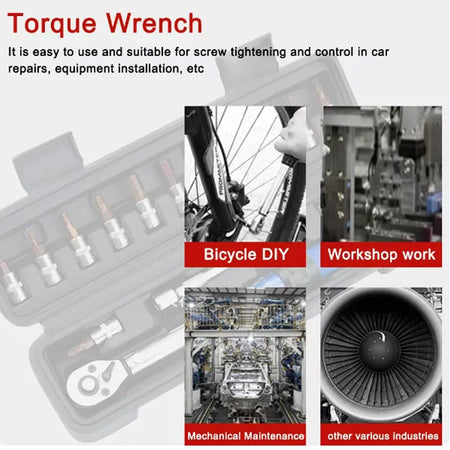 Torque Wrench

It is easy to use and suitable for screw tightening and control in car repairs, equipment installation, etc

Bicycle DIY

Workshop work

Mechanical Maintenance

other various industries