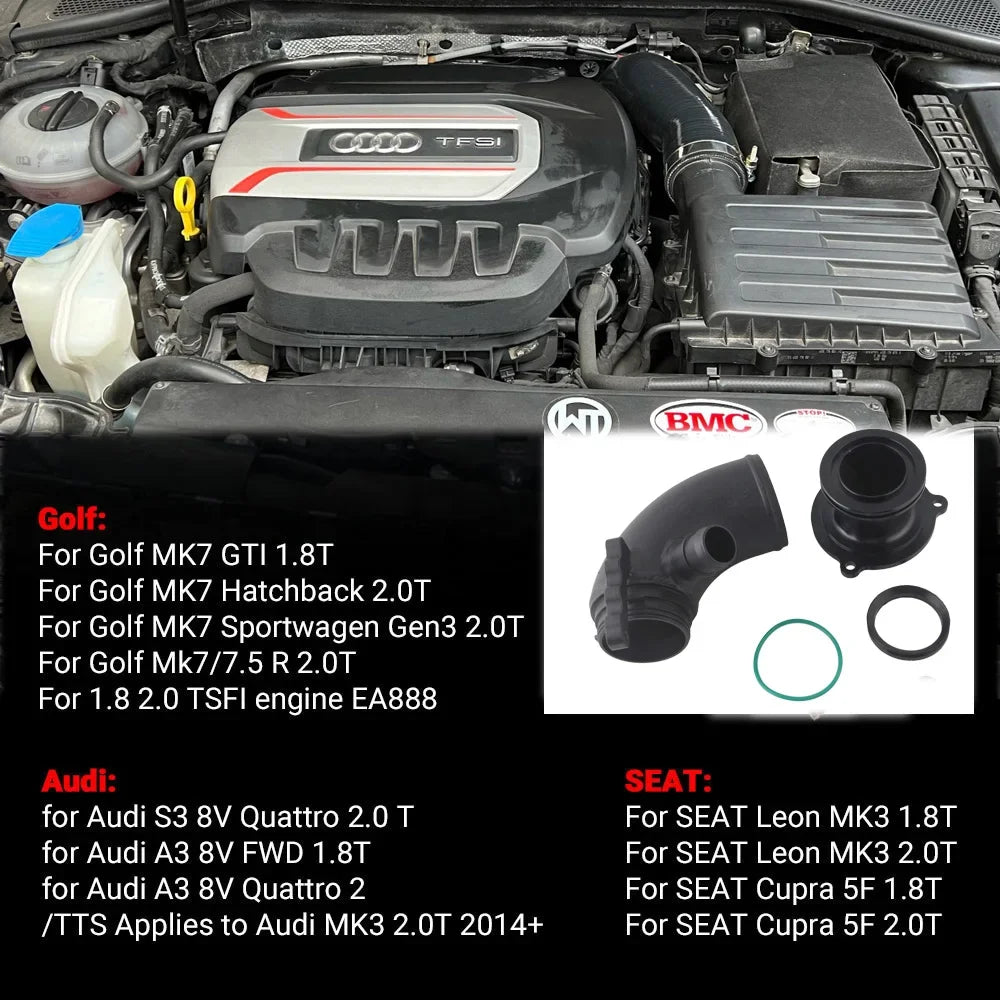 TFSI

BMC

STOP!

Golf:
For Golf MK7 GTI 1.8T
For Golf MK7 Hatchback 2.0T
For Golf MK7 Sportwagen Gen3 2.0T
For Golf Mk7/7.5 R 2.0T
For 1.8 2.0 TSFI engine EA888

Audi:
for Audi S3 8V Quattro 2.0 T
for Audi A3 8V FWD 1.8T
for Audi A3 8V Quattro 2
/TTS Applies to Audi MK3 2.0T 2014+

SEAT:
For SEAT Leon MK3 1.8T
For SEAT Leon MK3 2.0T
For SEAT Cupra 5F 1.8T
For SEAT Cupra 5F 2.0T