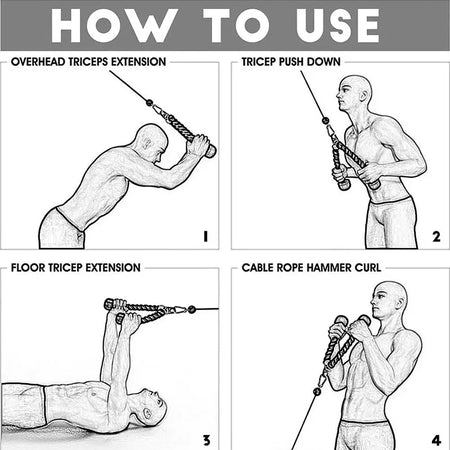 HOW TO USE

OVERHEAD TRICEPS EXTENSION

1

TRICEP PUSH DOWN

2

FLOOR TRICEP EXTENSION

3

CABLE ROPE HAMMER CURL

4