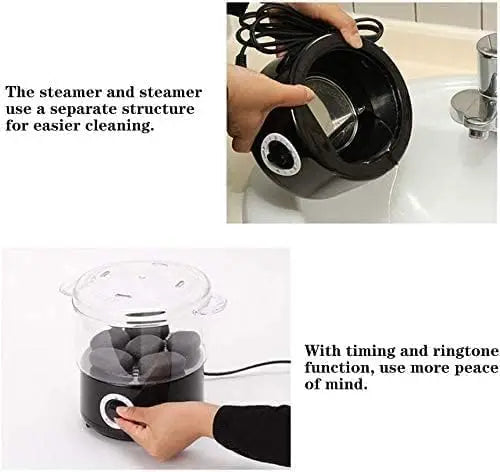 The steamer and steamer use a separate structure for easier cleaning.

With timing and ringtone function, use more peace of mind.