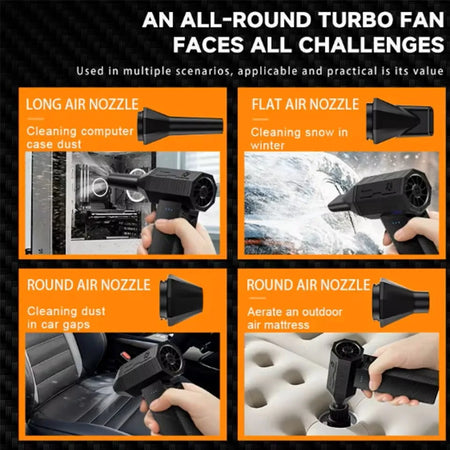 AN ALL-ROUND TURBO FAN FACES ALL CHALLENGES

Used in multiple scenarios, applicable and practical is its value

LONG AIR NOZZLE

Cleaning computer case dust

FLAT AIR NOZZLE

Cleaning snow in winter

ROUND AIR NOZZLE

Cleaning dust in car gaps

ROUND AIR NOZZLE

Aerate an outdoor air mattress