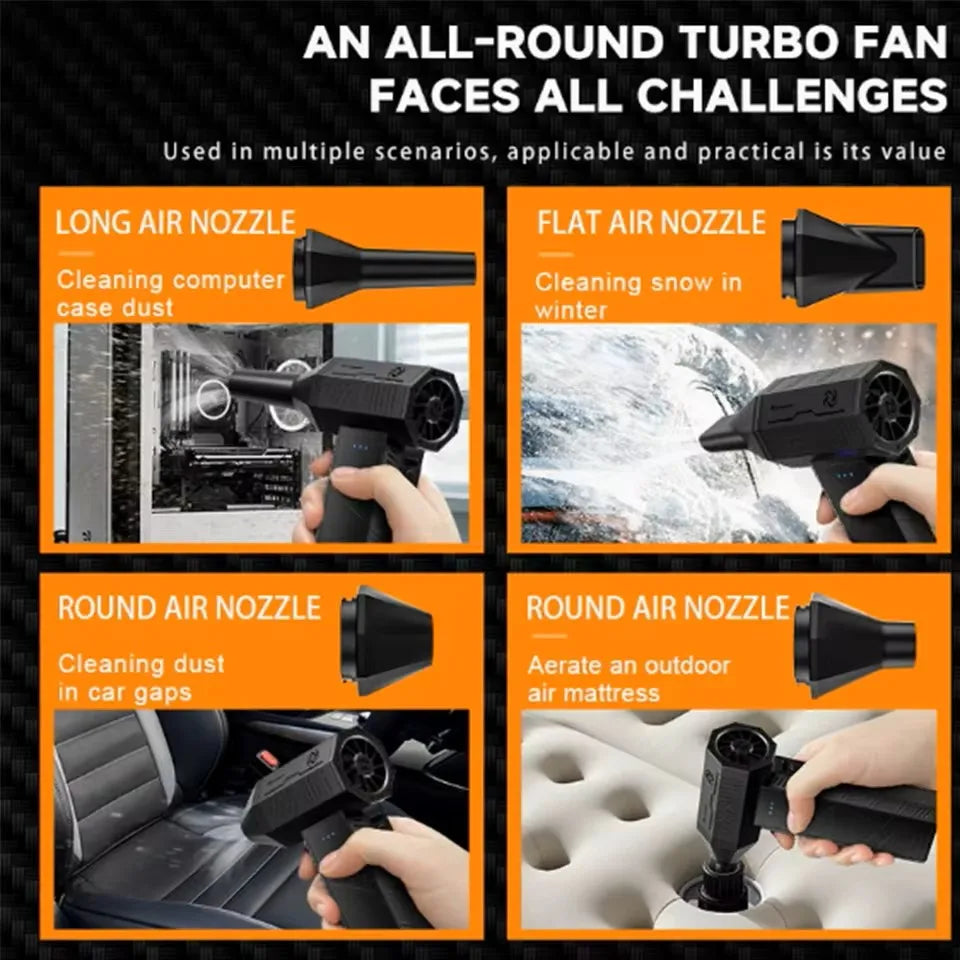 AN ALL-ROUND TURBO FAN FACES ALL CHALLENGES

Used in multiple scenarios, applicable and practical is its value

LONG AIR NOZZLE

Cleaning computer case dust

FLAT AIR NOZZLE

Cleaning snow in winter

ROUND AIR NOZZLE

Cleaning dust in car gaps

ROUND AIR NOZZLE

Aerate an outdoor air mattress