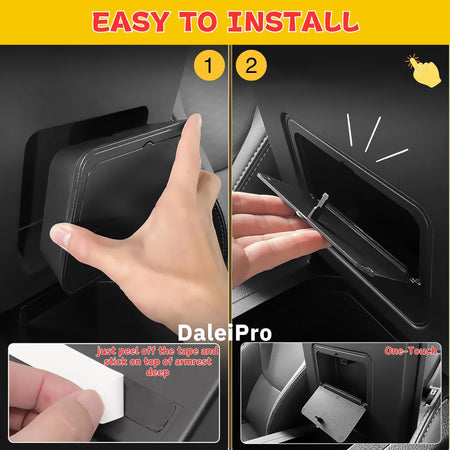 EASY TO INSTALL

1

2

DaleiPro

just peel off the tape and stick on top of armrest deep

One-Touch