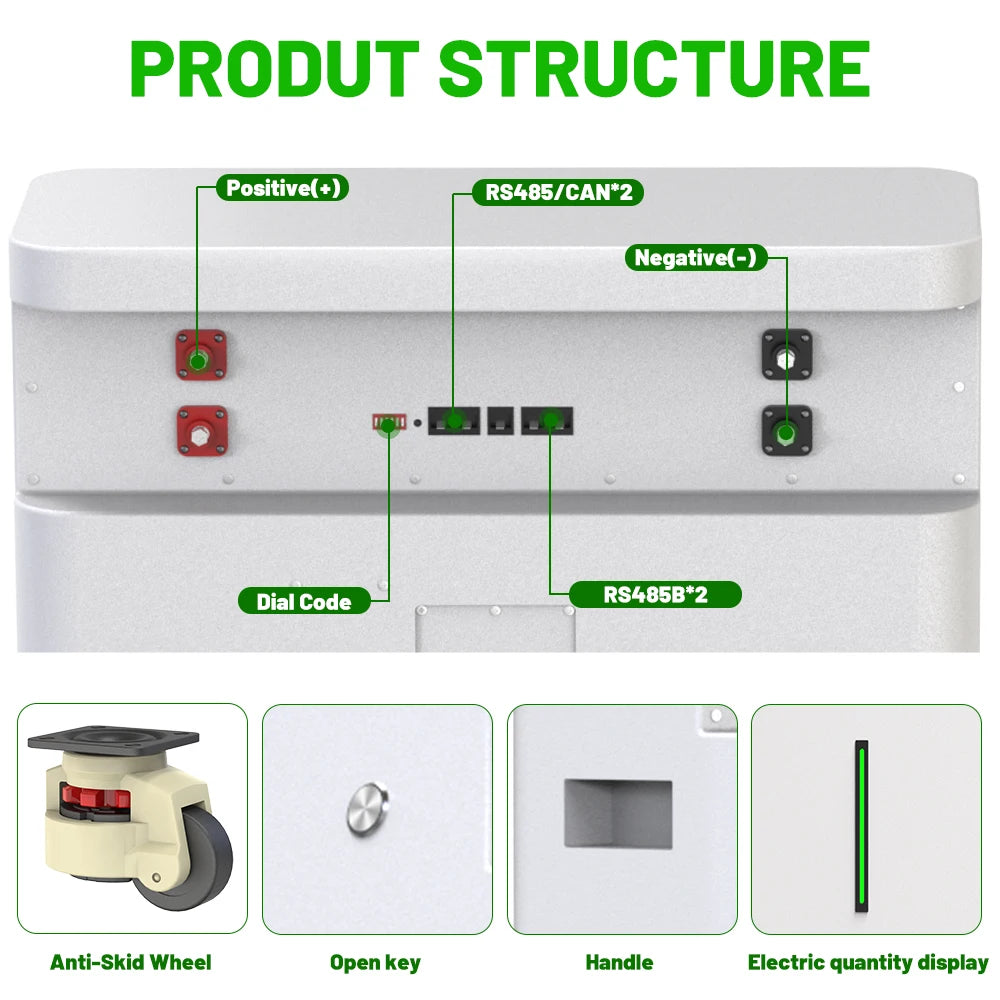 PRODUT STRUCTURE

Positive(+)

RS485/CAN*2

Negative(-)

Dial Code

RS485B*2

Anti-Skid Wheel

Open key

Handle

Electric quantity display