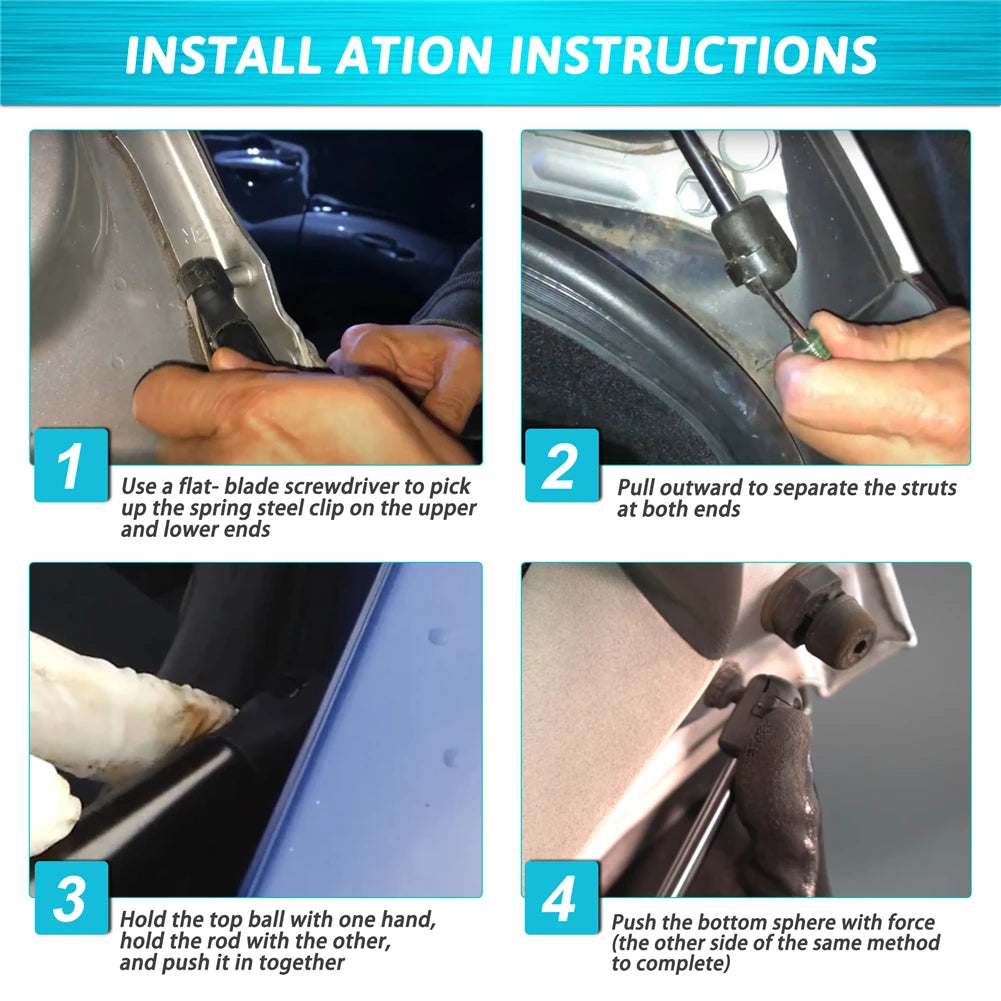 INSTALL ATION INSTRUCTIONS

1
Use a flat- blade screwdriver to pick up the spring steel clip on the upper and lower ends

2
Pull outward to separate the struts at both ends

3
Hold the top ball with one hand, hold the rod with the other, and push it in together

4
Push the bottom sphere with force (the other side of the same method to complete)