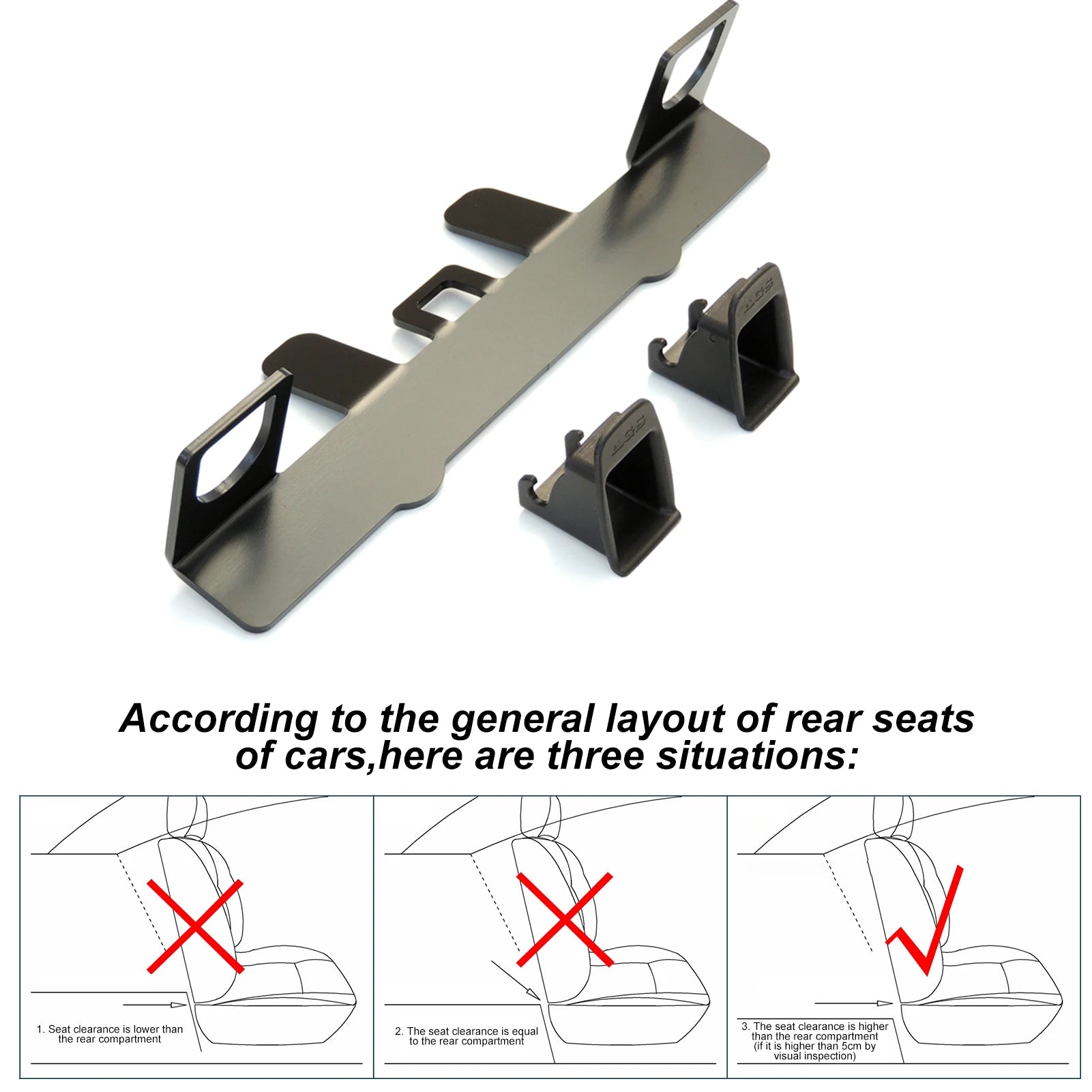 According to the general layout of rear seats of cars,here are three situations:

1. Seat clearance is lower than the rear compartment

2. The seat clearance is equal to the rear compartment

3. The seat clearance is higher than the rear compartment (if it is higher than 5cm by visual inspection)