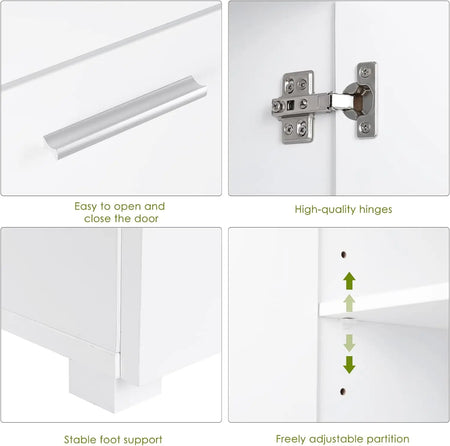 Easy to open and close the door

High-quality hinges

Stable foot support

Freely adjustable partition