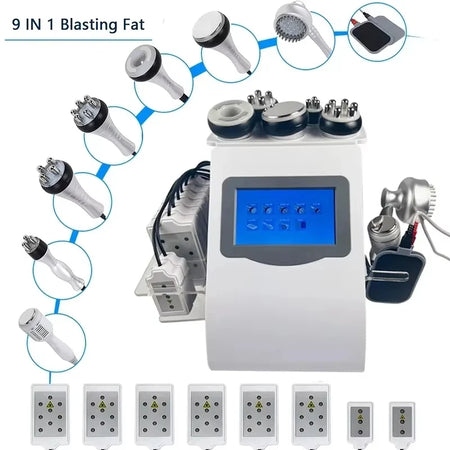 9 IN 1 Blasting Fat