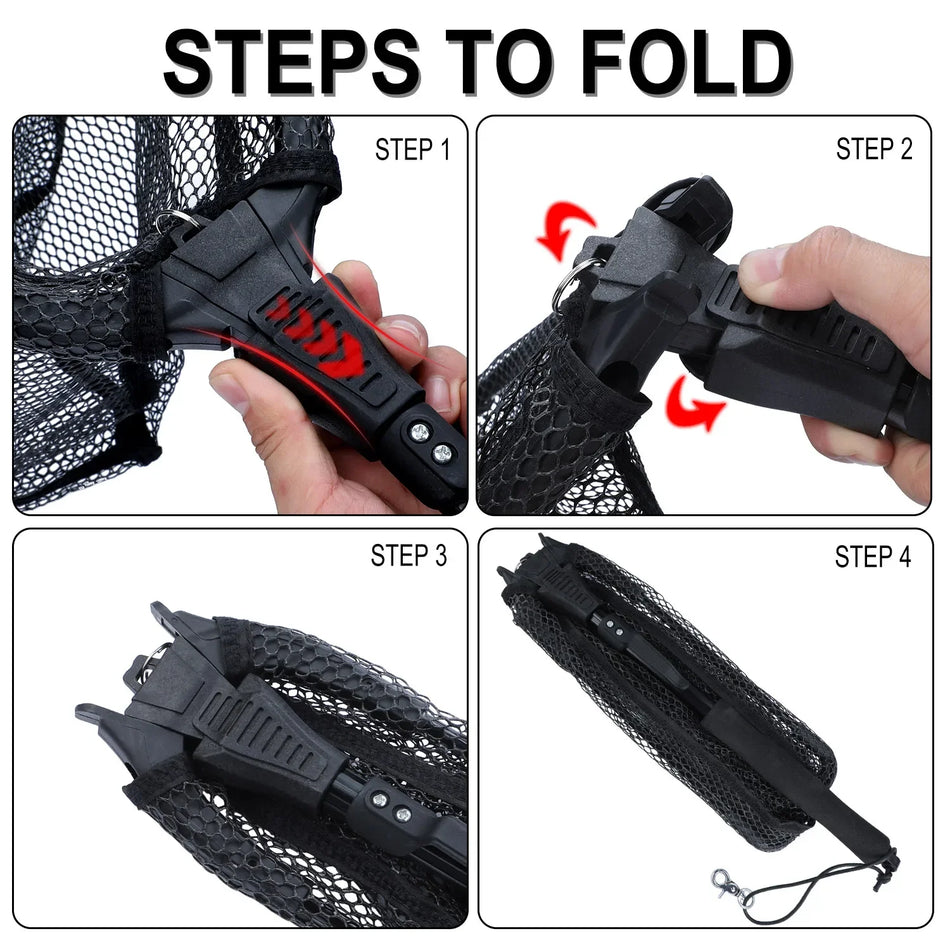 STEPS TO FOLD

STEP 1

STEP 2

STEP 3

STEP 4