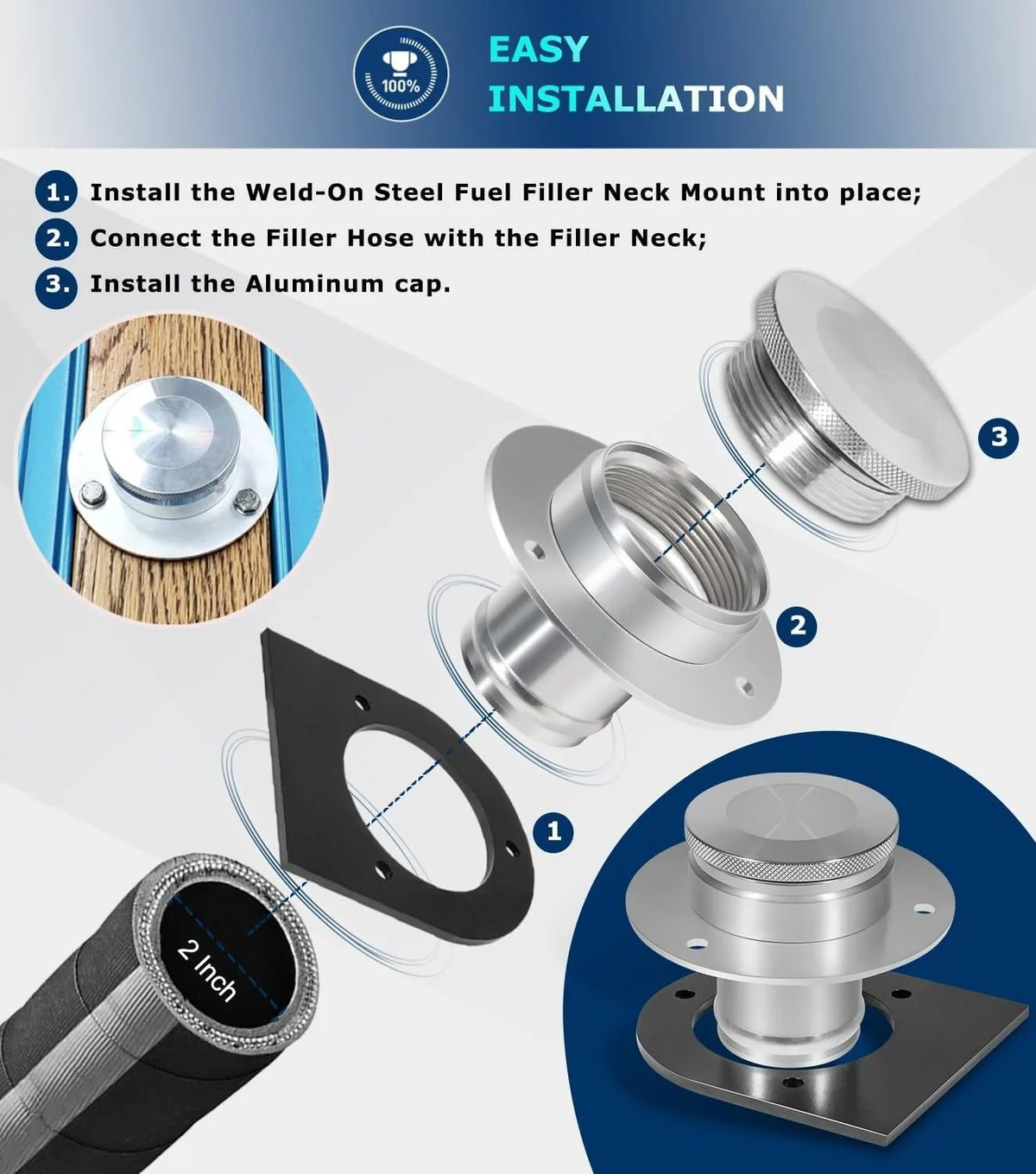 100%

EASY INSTALLATION

1. Install the Weld-On Steel Fuel Filler Neck Mount into place;

2. Connect the Filler Hose with the Filler Neck;

3. Install the Aluminum cap.

3

2

1

2 Inch