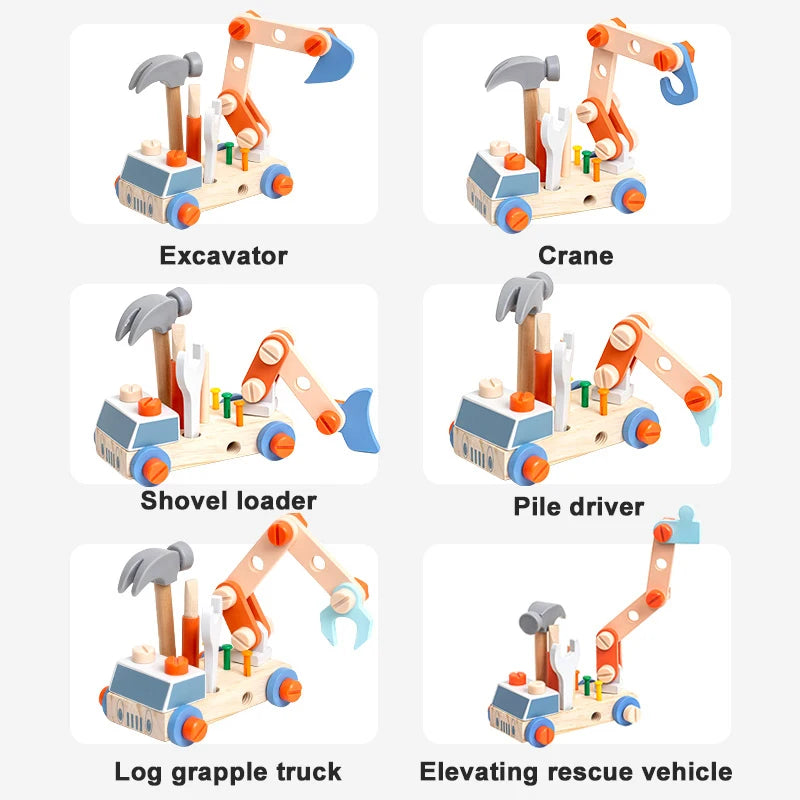 Excavator

Crane

Shovel loader

Pile driver

Log grapple truck

Elevating rescue vehicle