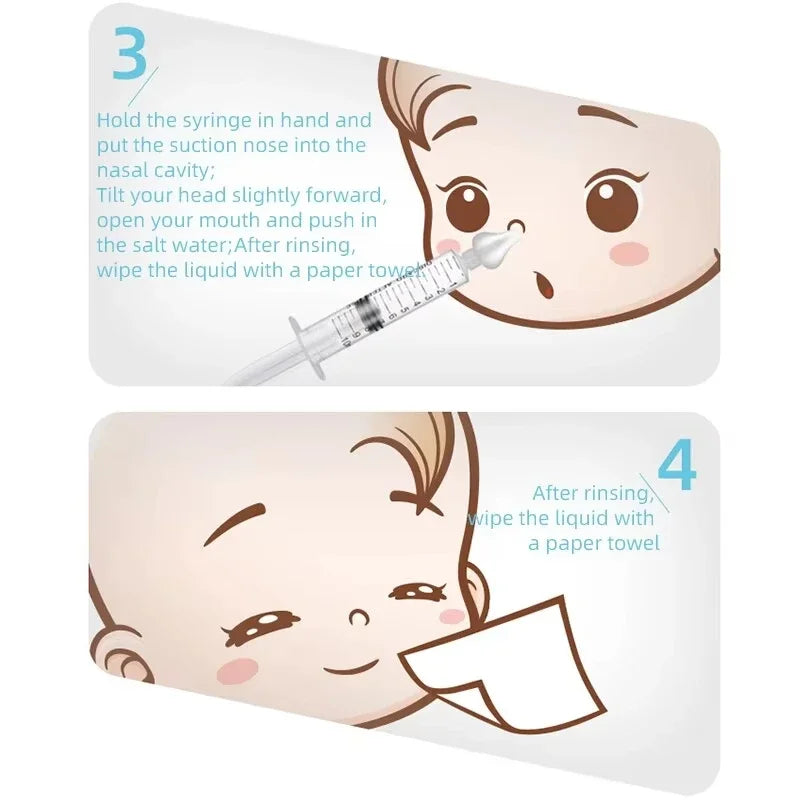 3

Hold the syringe in hand and put the suction nose into the nasal cavity;
Tilt your head slightly forward, open your mouth and push in the salt water;After rinsing, wipe the liquid with a paper towel

4

After rinsing, wipe the liquid with a paper towel