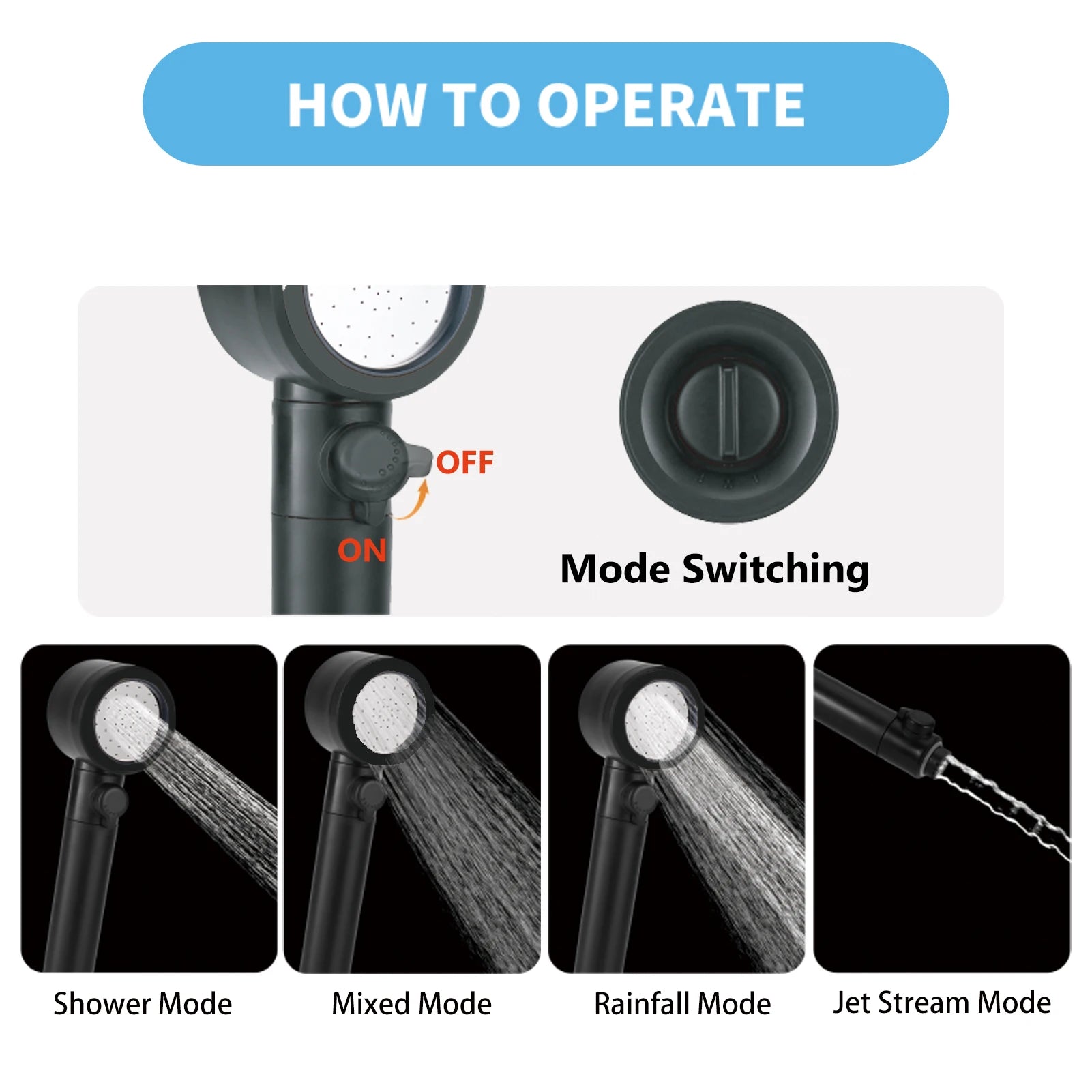 HOW TO OPERATE

OFF

ON

Mode Switching

Shower Mode

Mixed Mode

Rainfall Mode

Jet Stream Mode