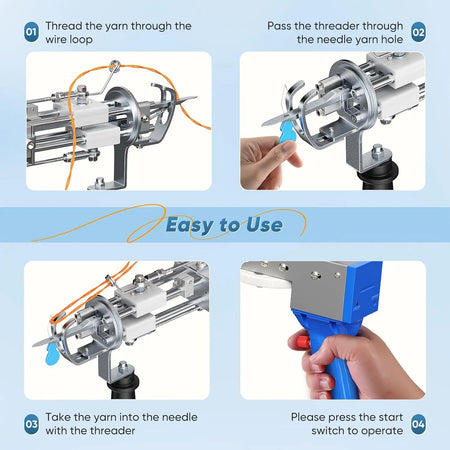 01 Thread the yarn through the wire loop

Pass the threader through the needle yarn hole 02

Easy to Use

03 Take the yarn into the needle with the threader

Please press the start switch to operate 04