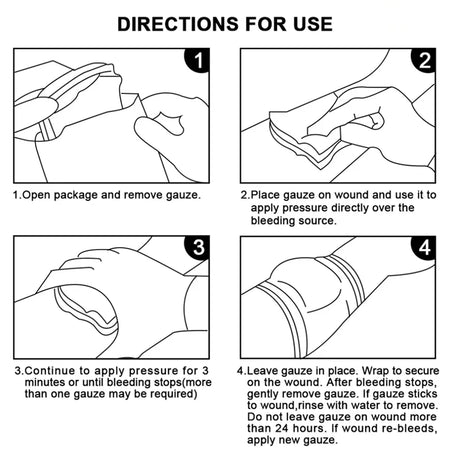 DIRECTIONS FOR USE

1

1.Open package and remove gauze.

2

2.Place gauze on wound and use it to apply pressure directly over the bleeding source.

3

3.Continue to apply pressure for 3 minutes or until bleeding stops(more than one gauze may be required)

4

4.Leave gauze in place. Wrap to secure on the wound. After bleeding stops, gently remove gauze. If gauze sticks to wound,rinse with water to remove. Do not leave gauze on wound more than 24 hours. If wound re-bleeds, apply new gauze.