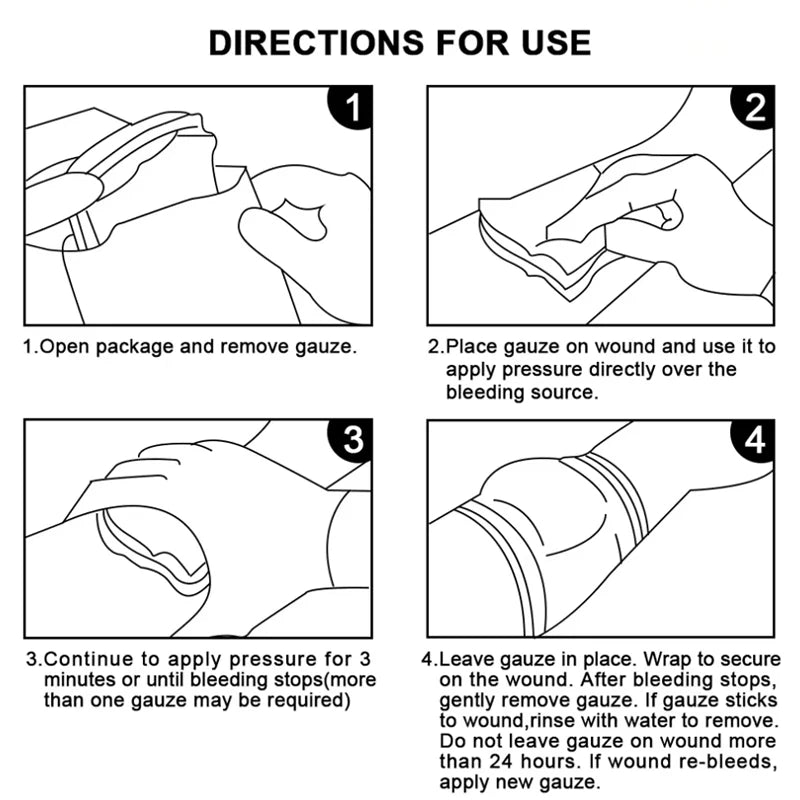 DIRECTIONS FOR USE

1

1.Open package and remove gauze.

2

2.Place gauze on wound and use it to apply pressure directly over the bleeding source.

3

3.Continue to apply pressure for 3 minutes or until bleeding stops(more than one gauze may be required)

4

4.Leave gauze in place. Wrap to secure on the wound. After bleeding stops, gently remove gauze. If gauze sticks to wound,rinse with water to remove. Do not leave gauze on wound more than 24 hours. If wound re-bleeds, apply new gauze.