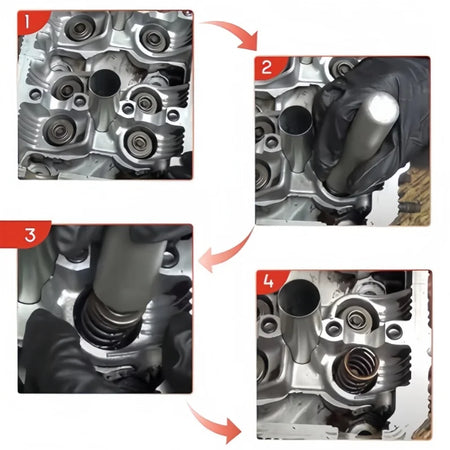 1

2

3

4