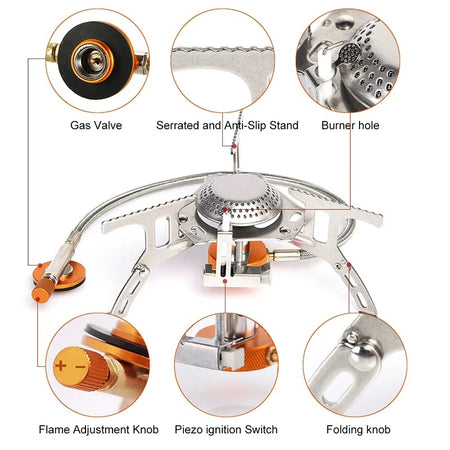 Gas Valve

Serrated and Anti-Slip Stand

Burner hole

+ −

Flame Adjustment Knob

Piezo ignition Switch

Folding knob