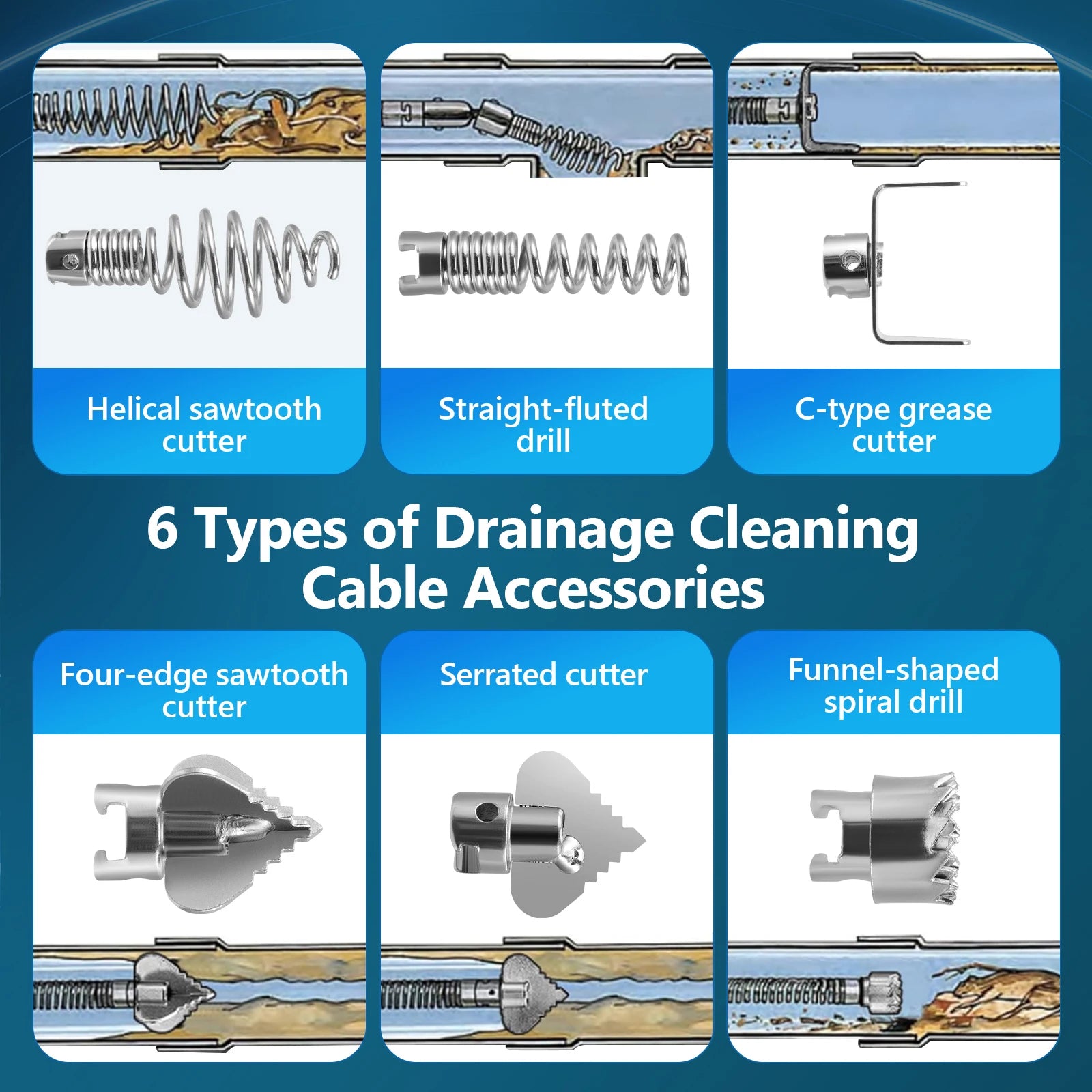 Helical sawtooth cutter

Straight-fluted drill

C-type grease cutter

6 Types of Drainage Cleaning Cable Accessories

Four-edge sawtooth cutter

Serrated cutter

Funnel-shaped spiral drill