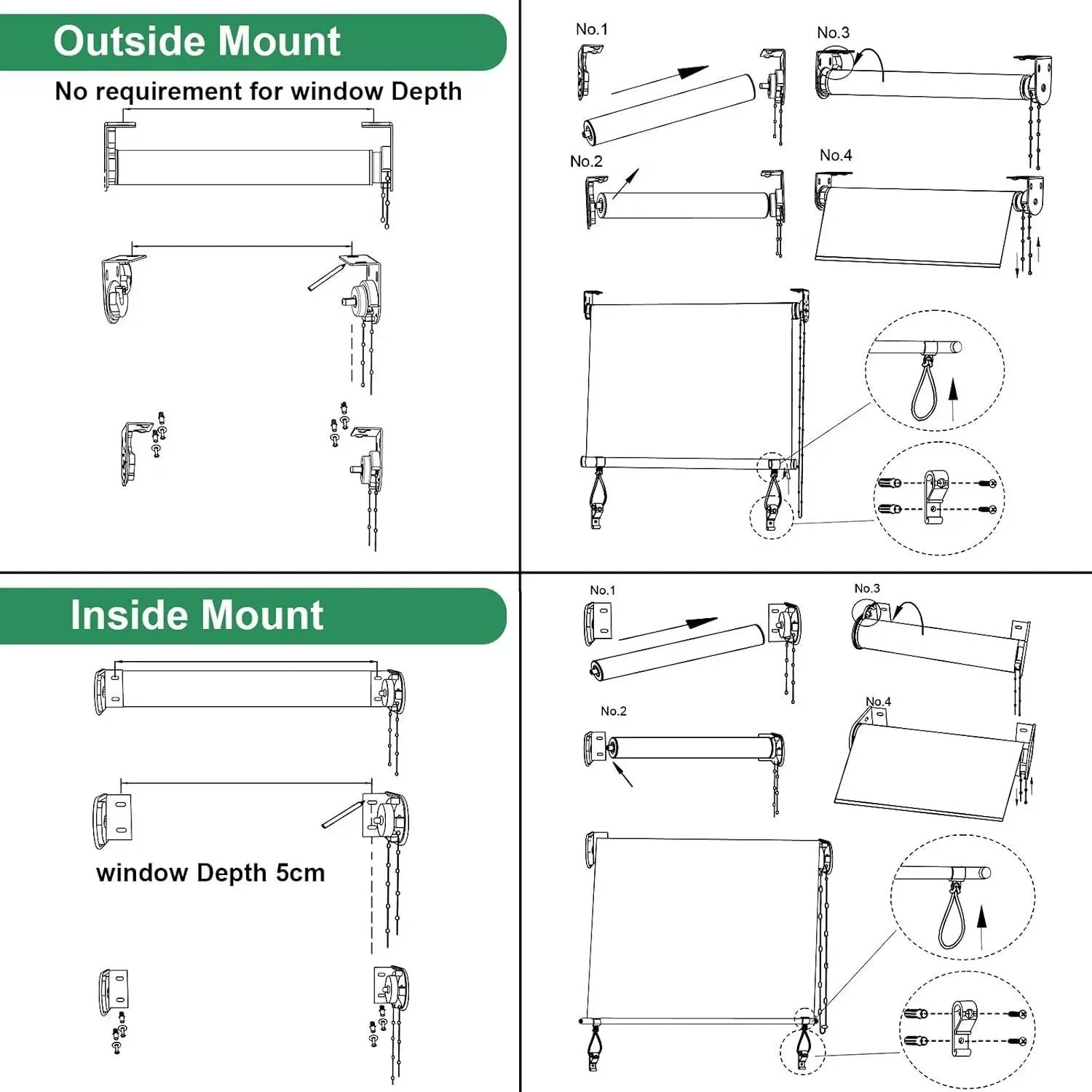 Outside Mount

No requirement for window Depth

No.1

No.3

No.2

No.4

Inside Mount

window Depth 5cm

No.1

No.3

No.2

No.4