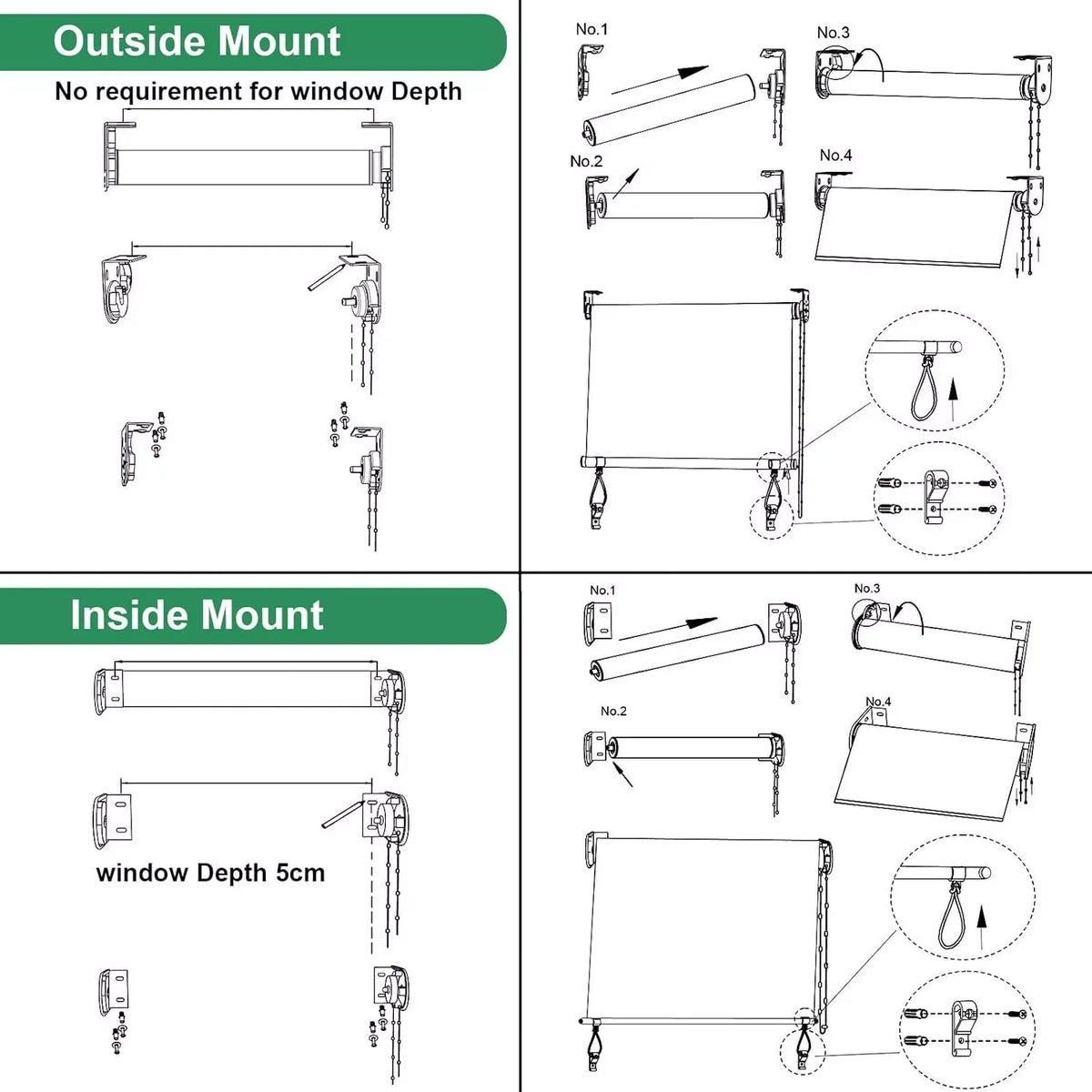 Outside Mount

No requirement for window Depth

No.1

No.3

No.2

No.4

Inside Mount

window Depth 5cm

No.1

No.3

No.2

No.4