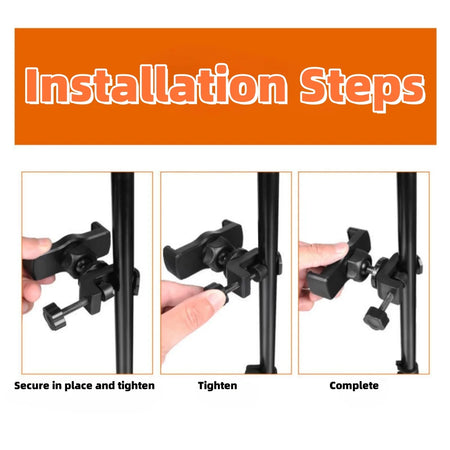 Installation Steps

Secure in place and tighten

Tighten

Complete