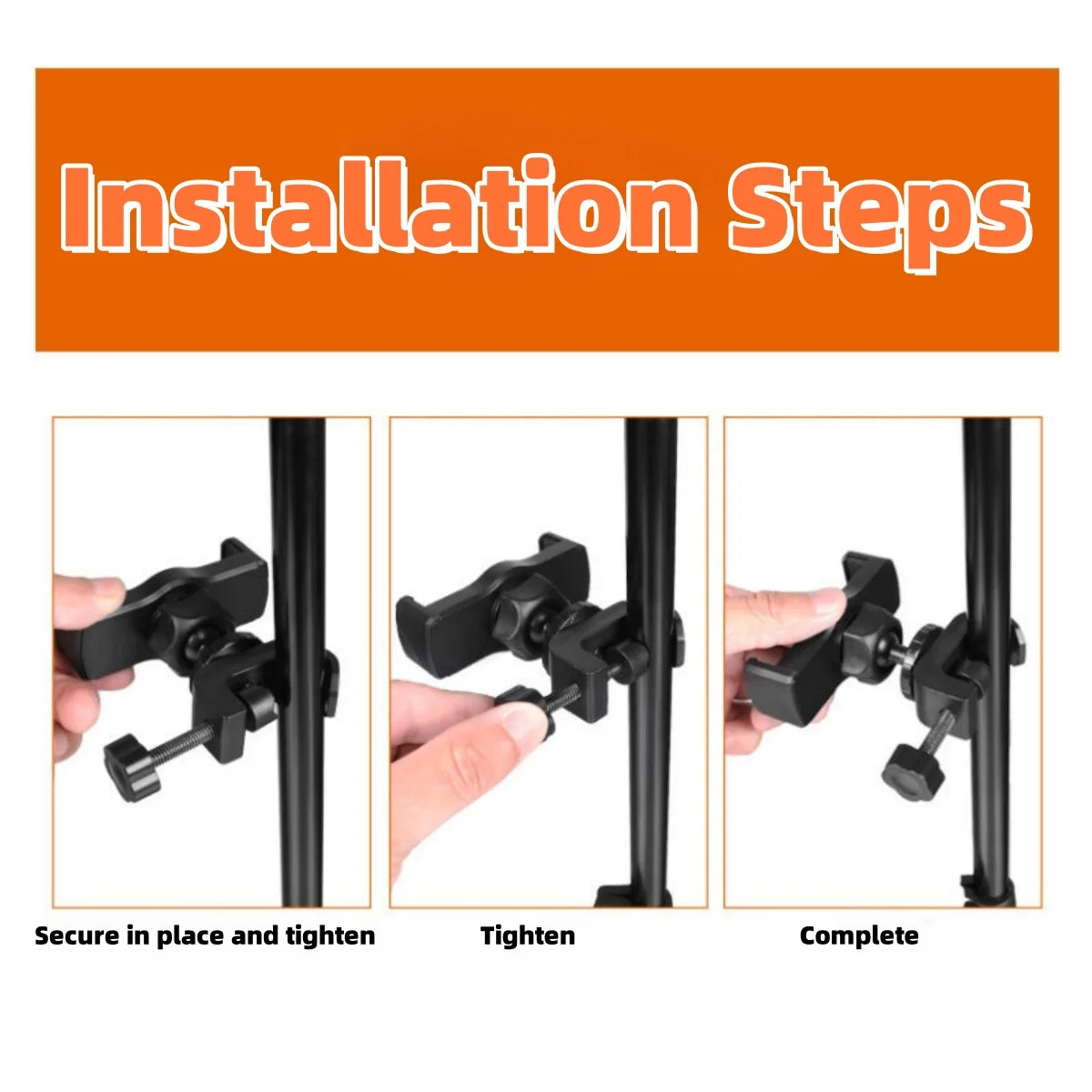 Installation Steps

Secure in place and tighten

Tighten

Complete