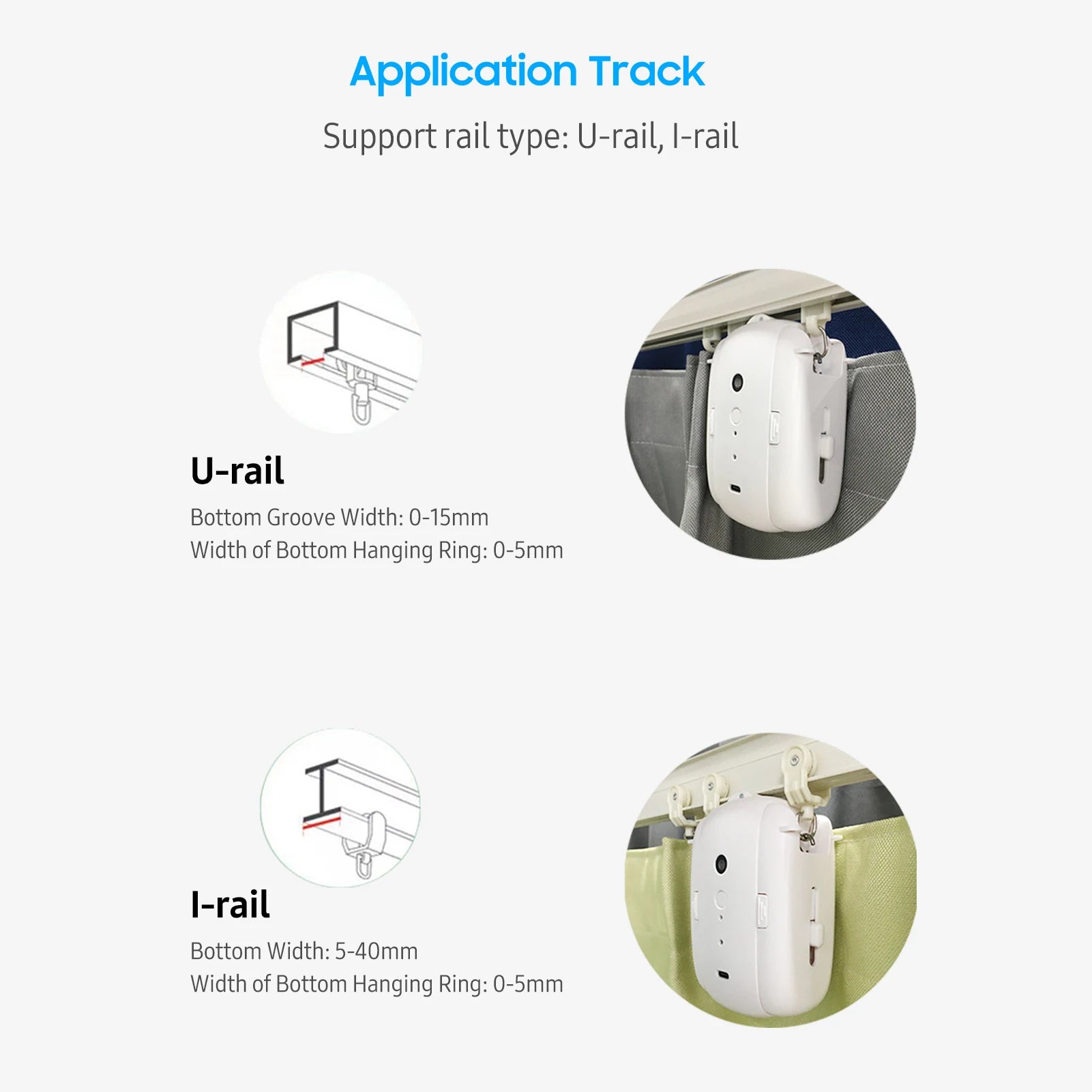 Application Track

Support rail type: U-rail, I-rail

U-rail

Bottom Groove Width: 0-15mm
Width of Bottom Hanging Ring: 0-5mm

I-rail

Bottom Width: 5-40mm
Width of Bottom Hanging Ring: 0-5mm