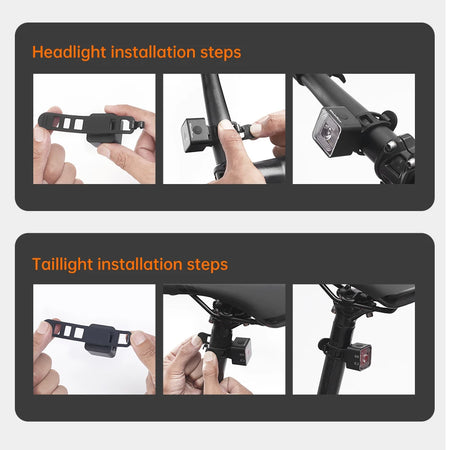 Headlight installation steps

Taillight installation steps