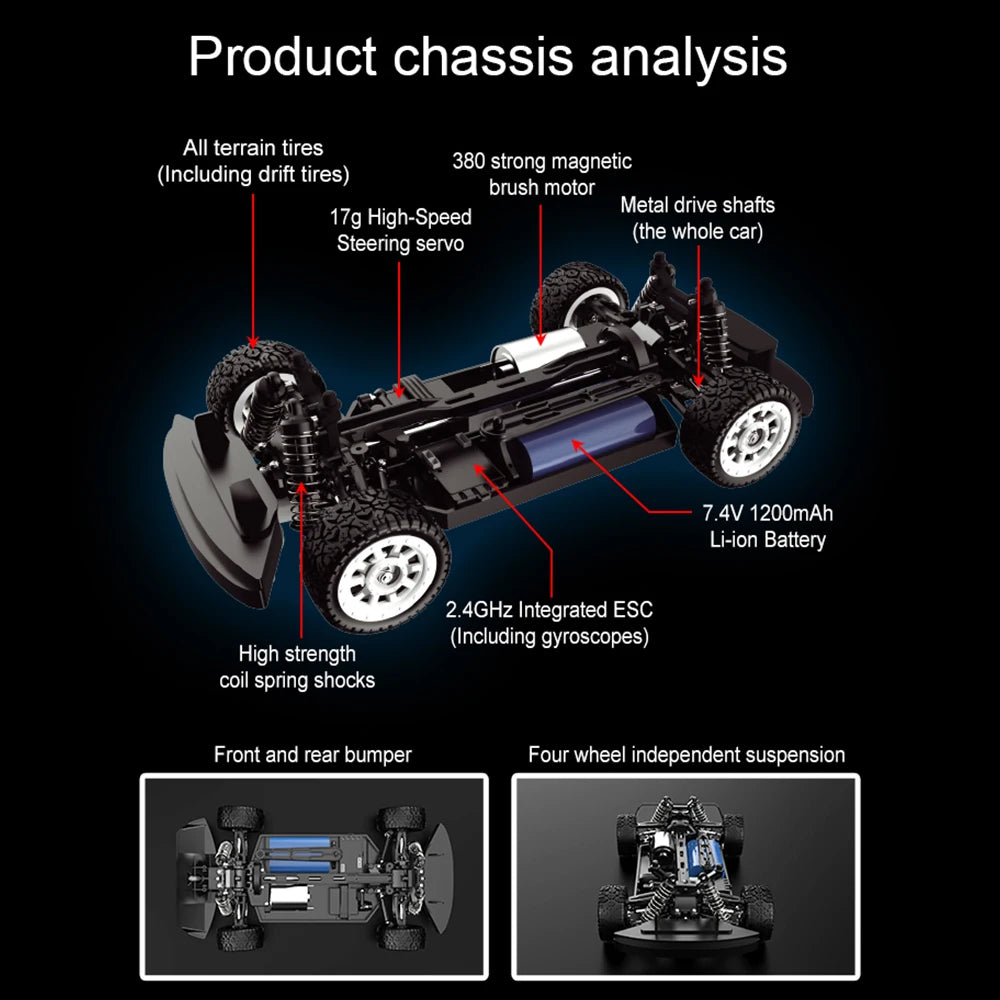 Product chassis analysis

All terrain tires
(Including drift tires)

380 strong magnetic
brush motor

17g High-Speed
Steering servo

Metal drive shafts
(the whole car)

7.4V 1200mAh
Li-ion Battery

2.4GHz Integrated ESC
(Including gyroscopes)

High strength
coil spring shocks

Front and rear bumper

Four wheel independent suspension