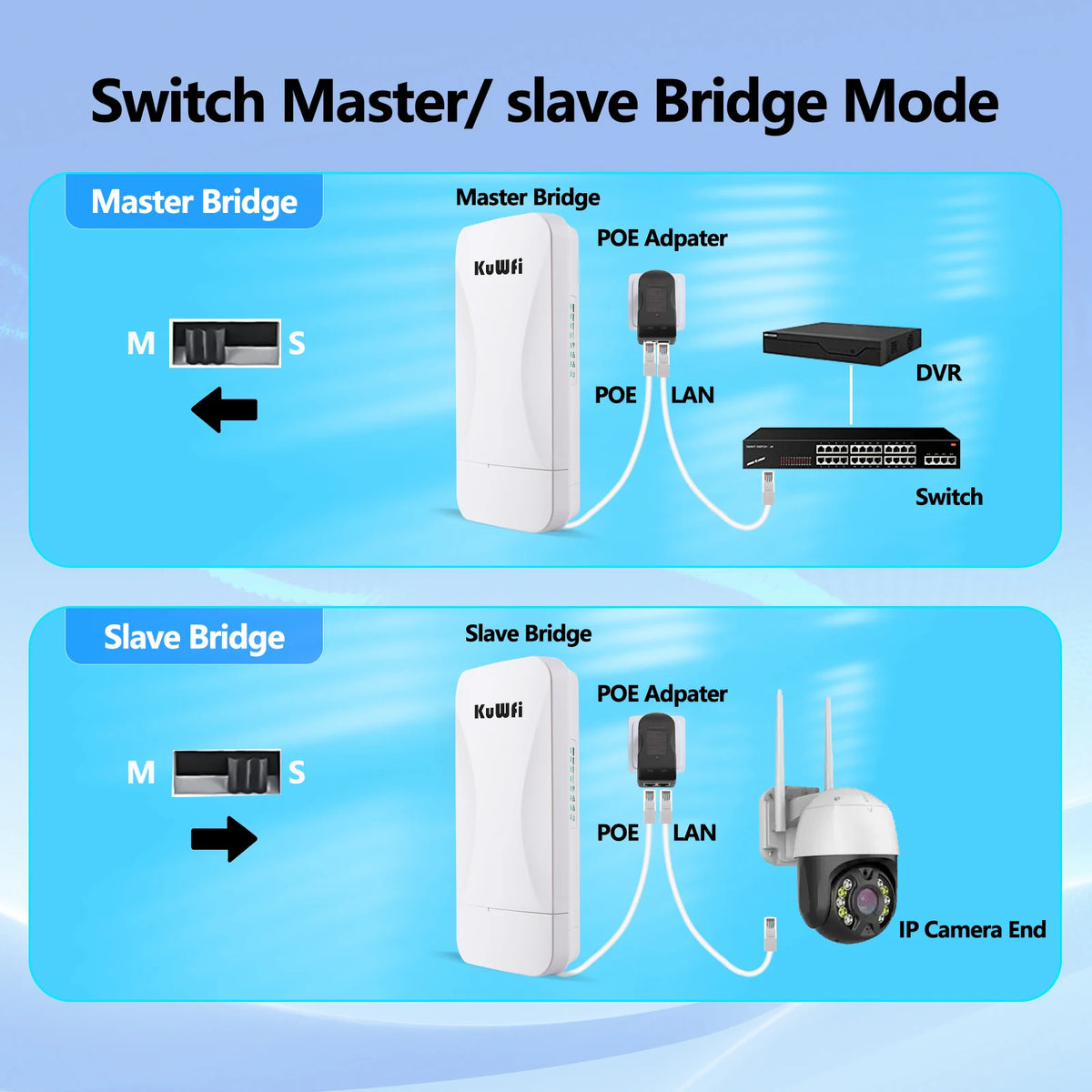 Switch Master/ slave Bridge Mode

Master Bridge

M S

Master Bridge

KuWfi

POE Adpater

POE LAN

DVR

Switch

Slave Bridge

M S

Slave Bridge

KuWfi

POE Adpater

POE LAN

IP Camera End