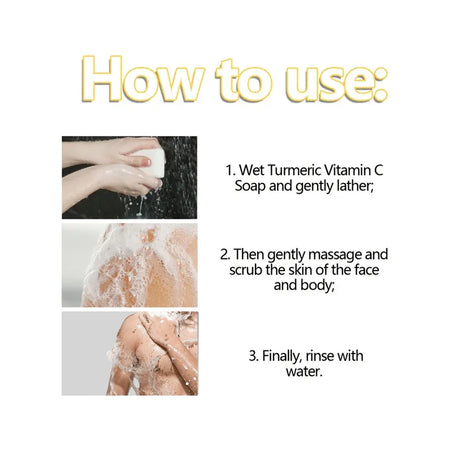 How to use:

1. Wet Turmeric Vitamin C Soap and gently lather;

2. Then gently massage and scrub the skin of the face and body;

3. Finally, rinse with water.