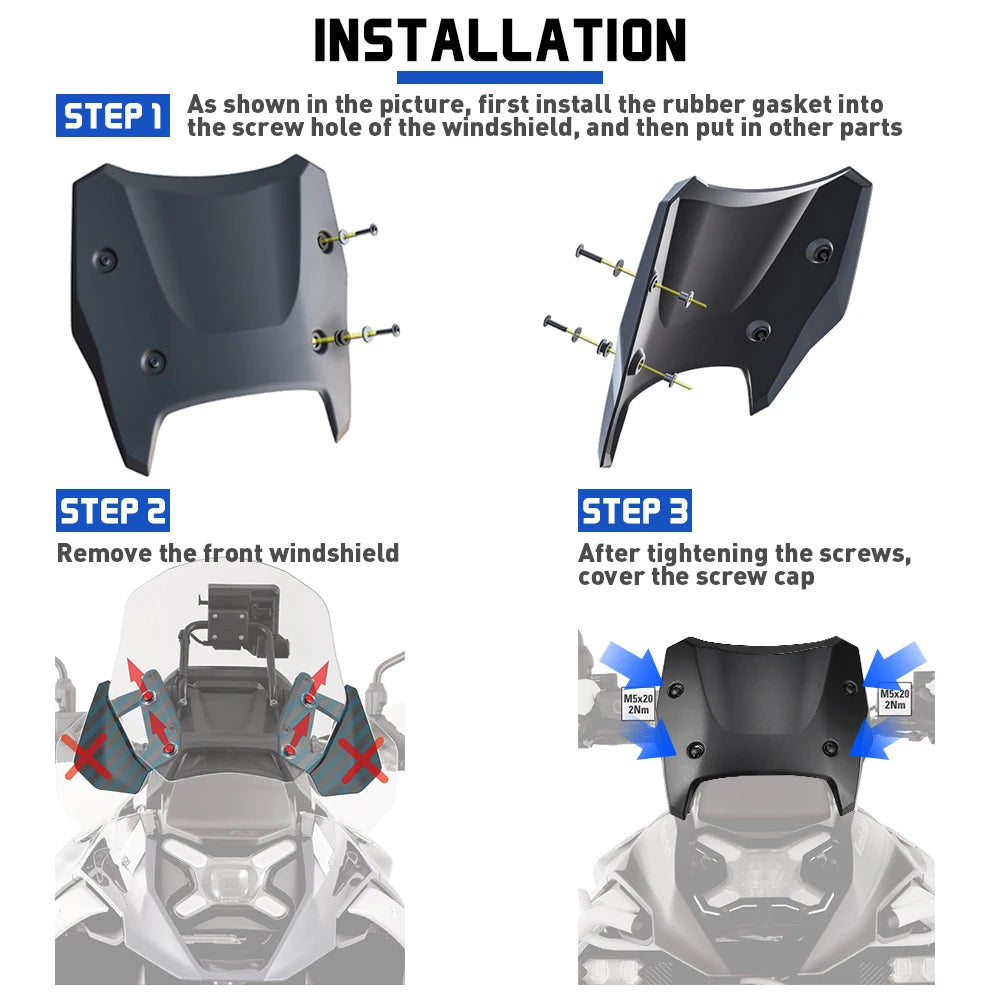 INSTALLATION

STEP 1 As shown in the picture, first install the rubber gasket into the screw hole of the windshield, and then put in other parts

STEP 2
Remove the front windshield

STEP 3
After tightening the screws, cover the screw cap

M5x20
2Nm

M5x20
2Nm